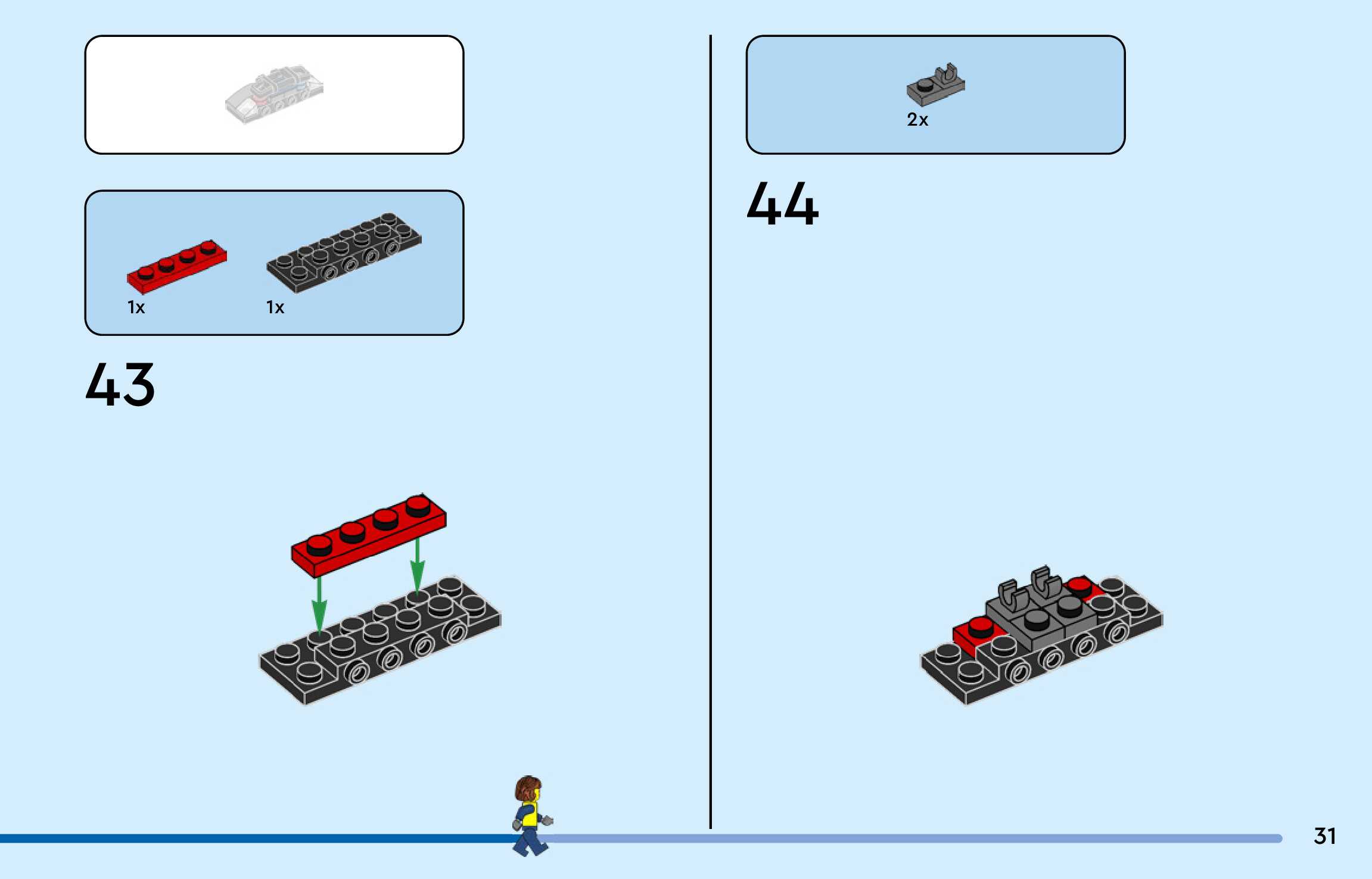 1x 1x

43

2x

44

31