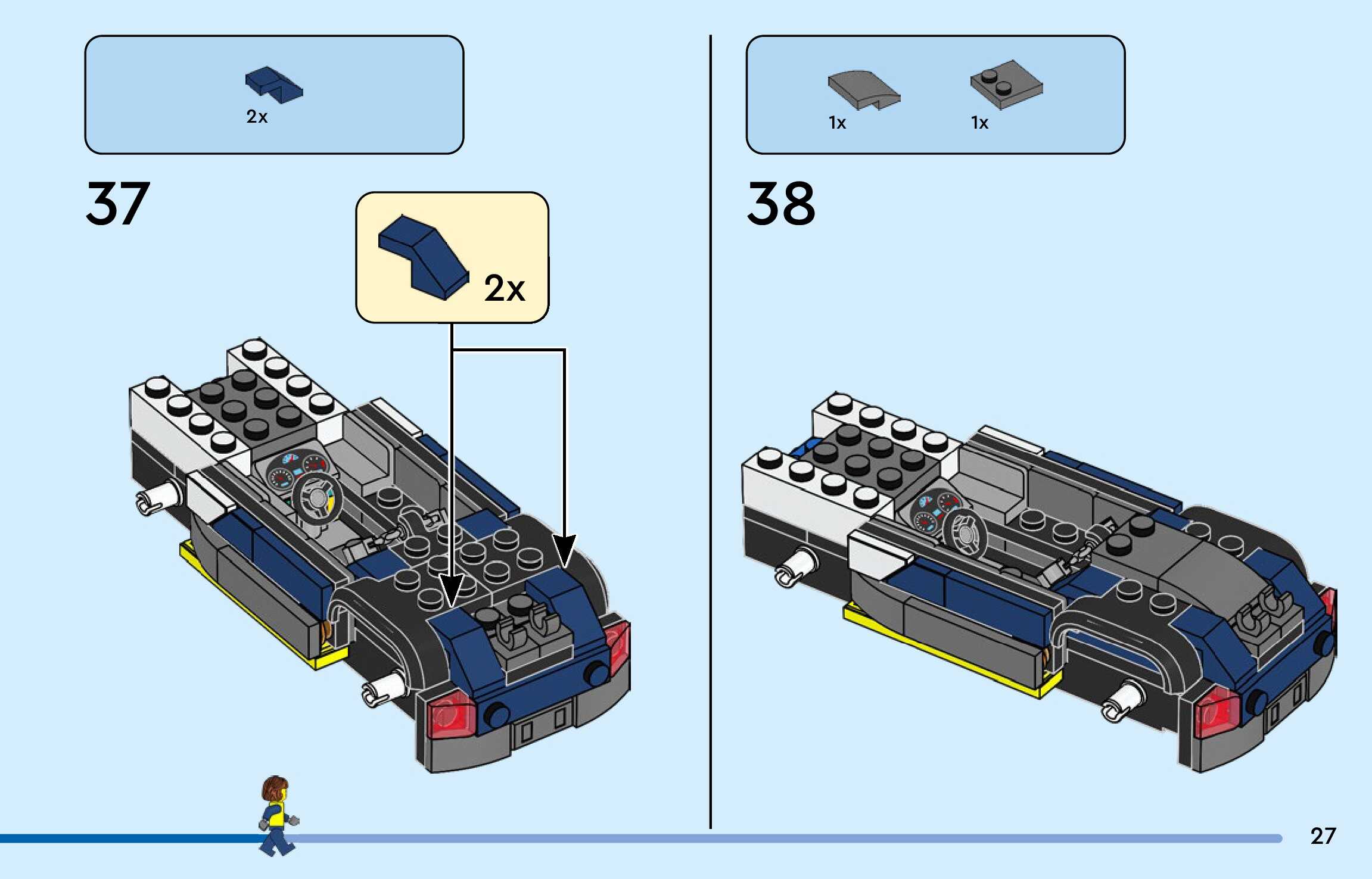 2x

37

2x

1x

1x

38

27