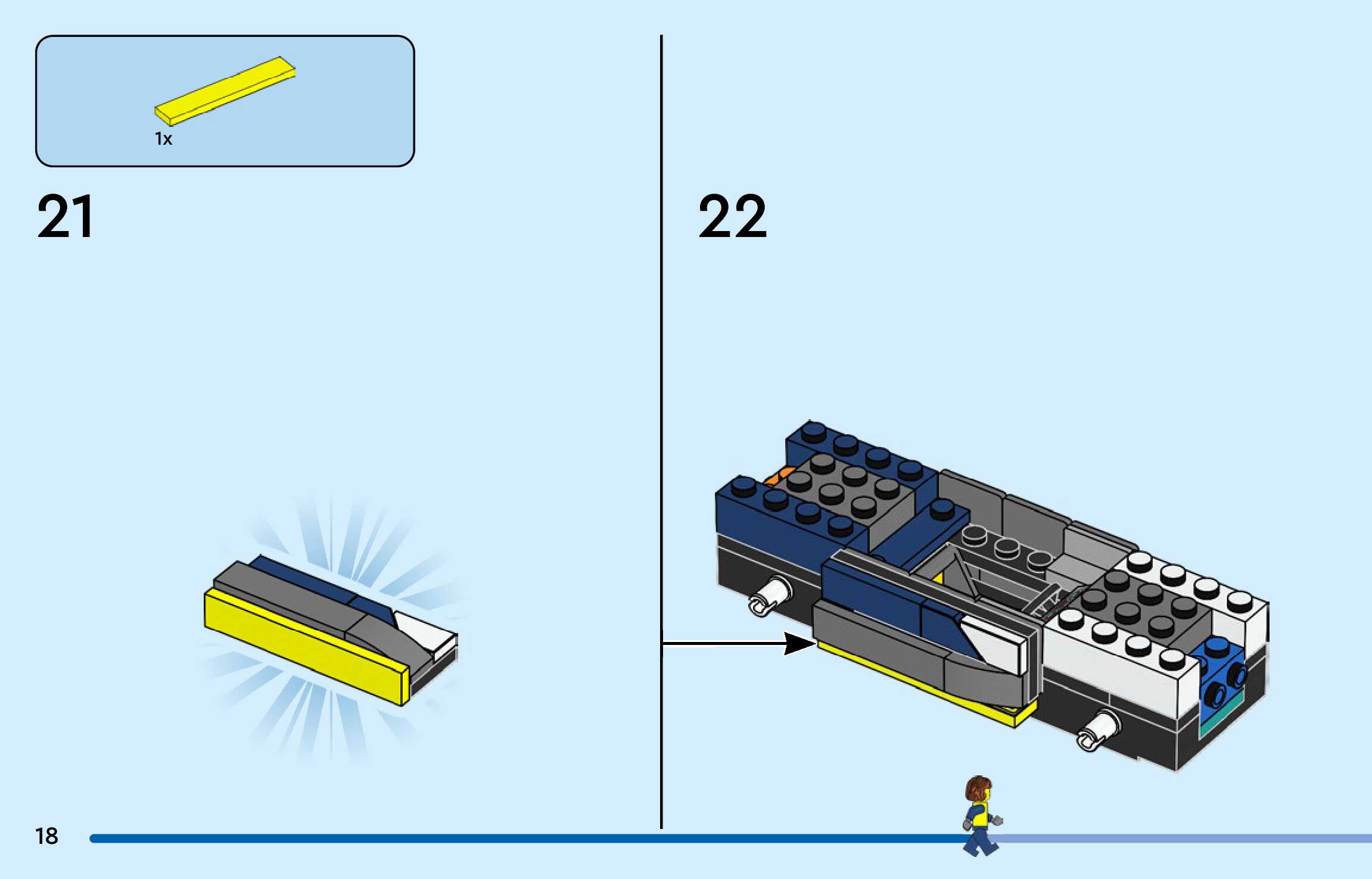 1x

21

22

18