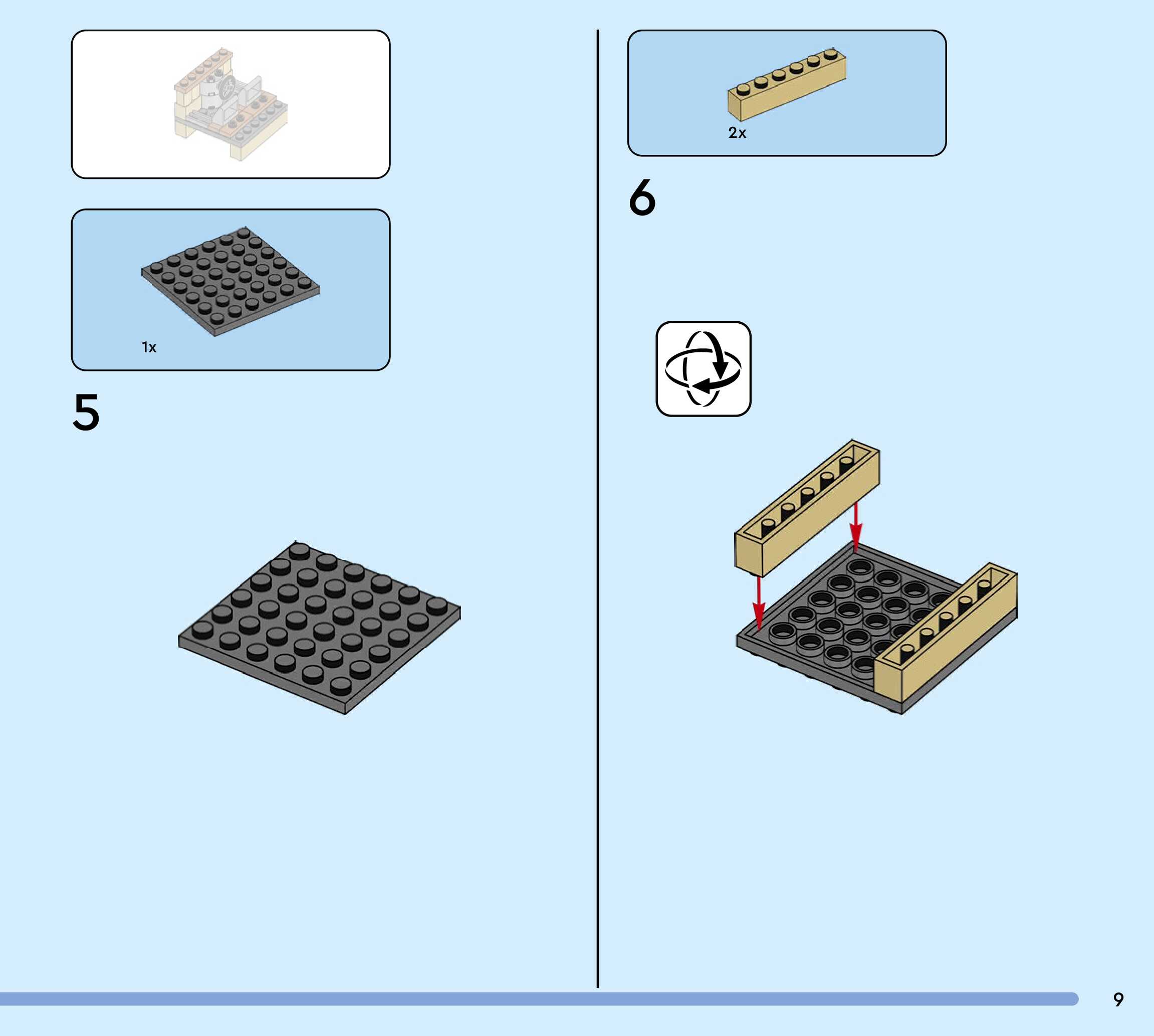 1x

5

2x

6

9