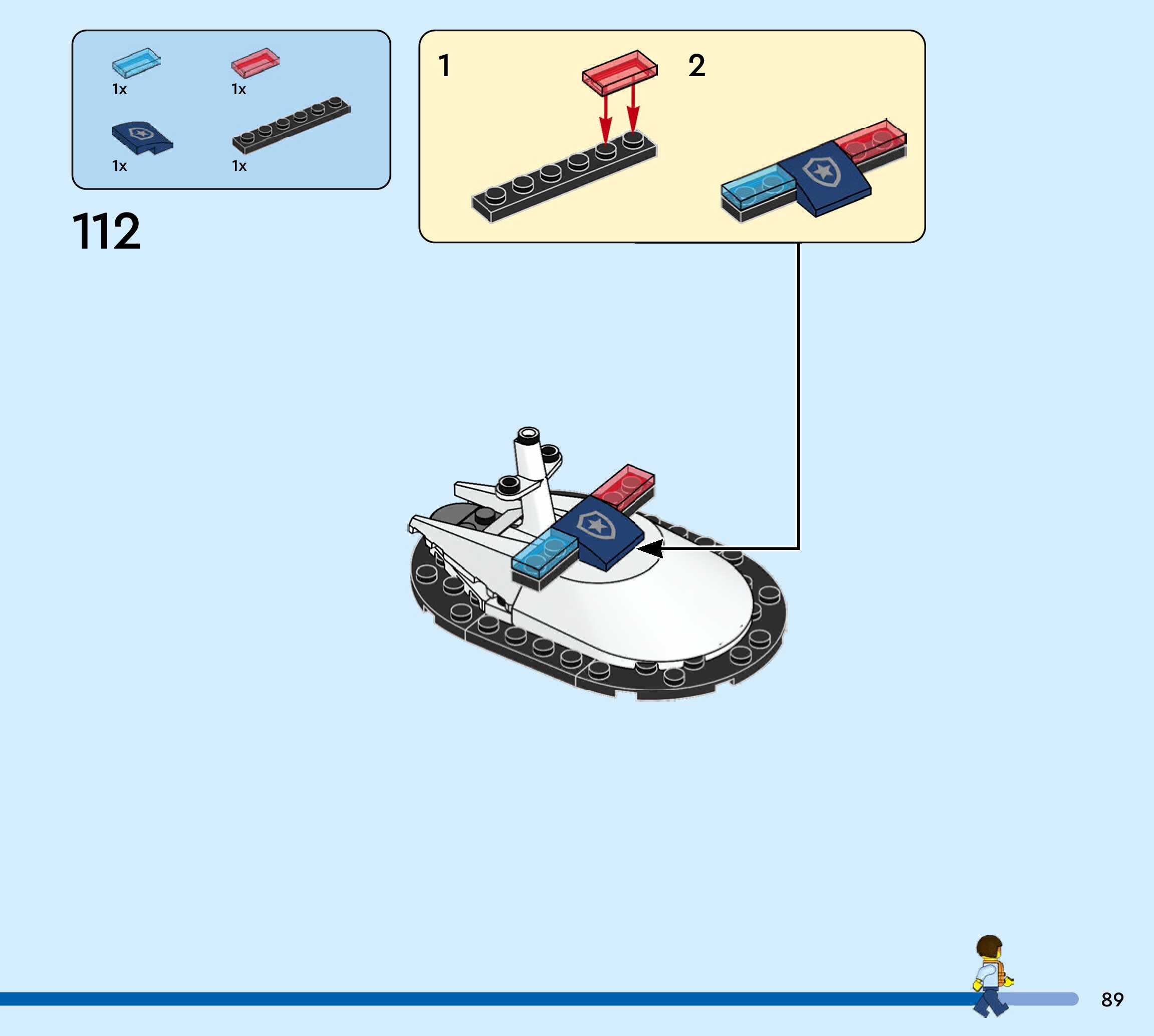 1x
1x
1x
1x

112

1
2

89