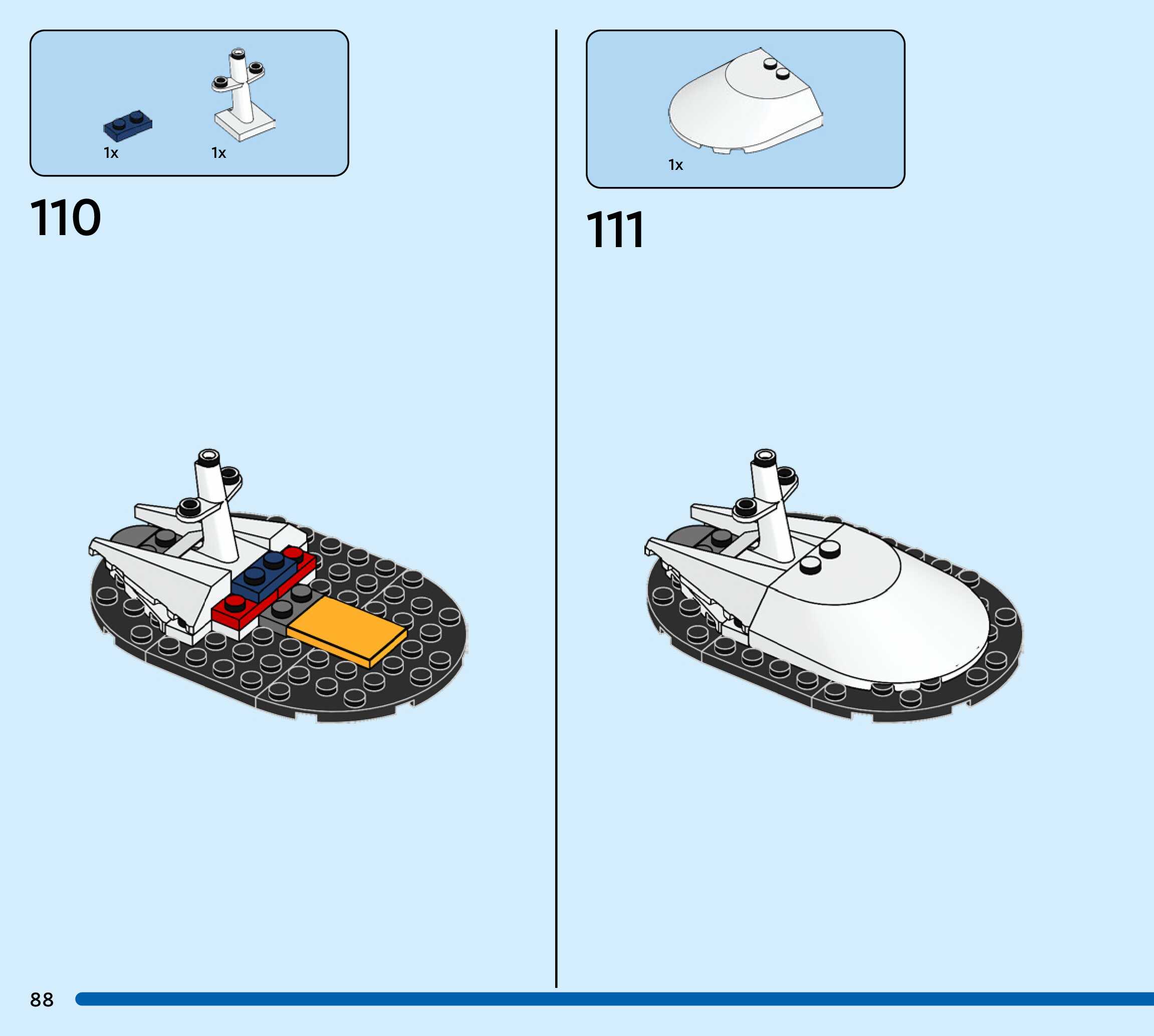 1x 1x

110

1x

111

88