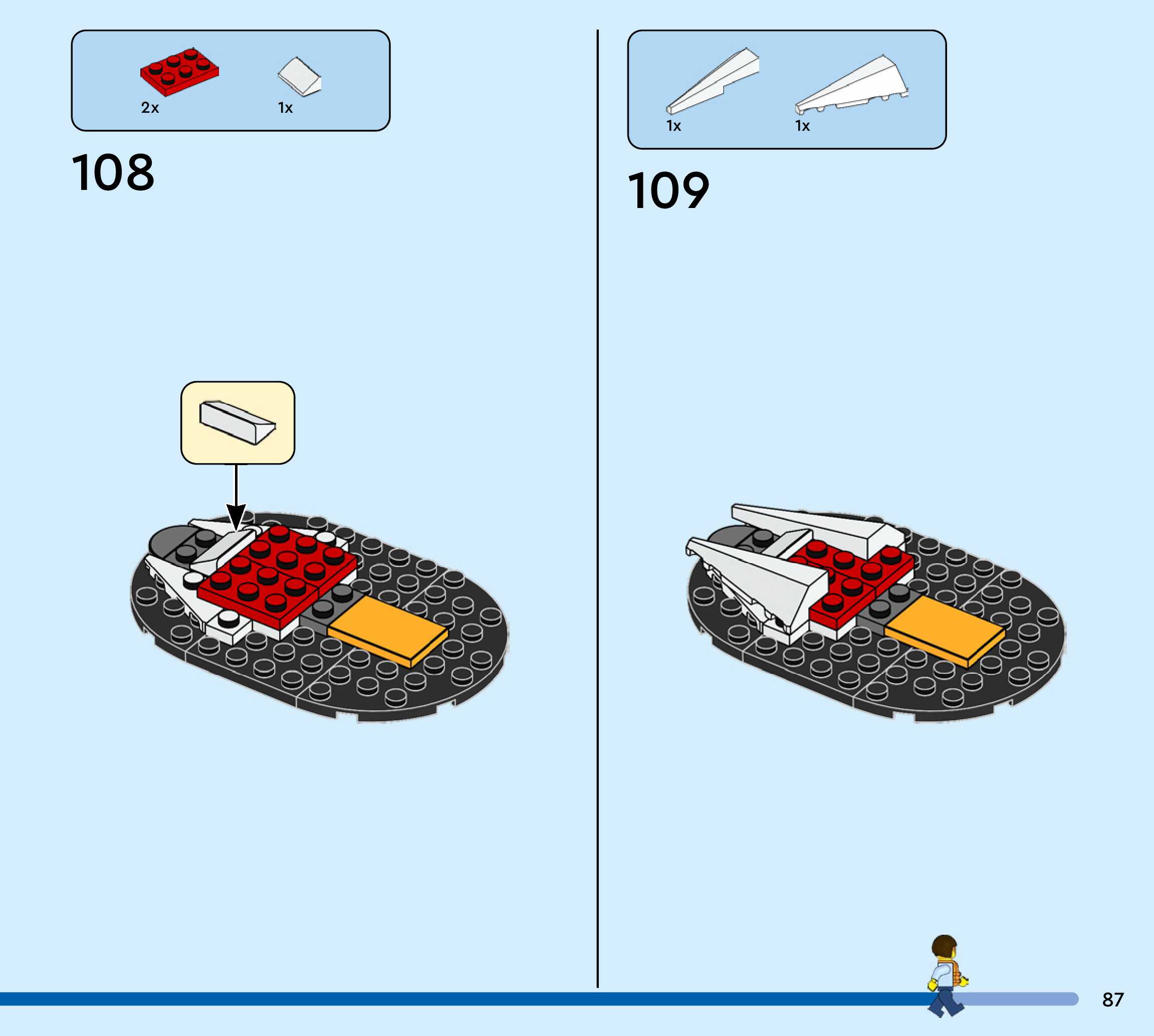 2x

1x

108

1x

1x

109

87