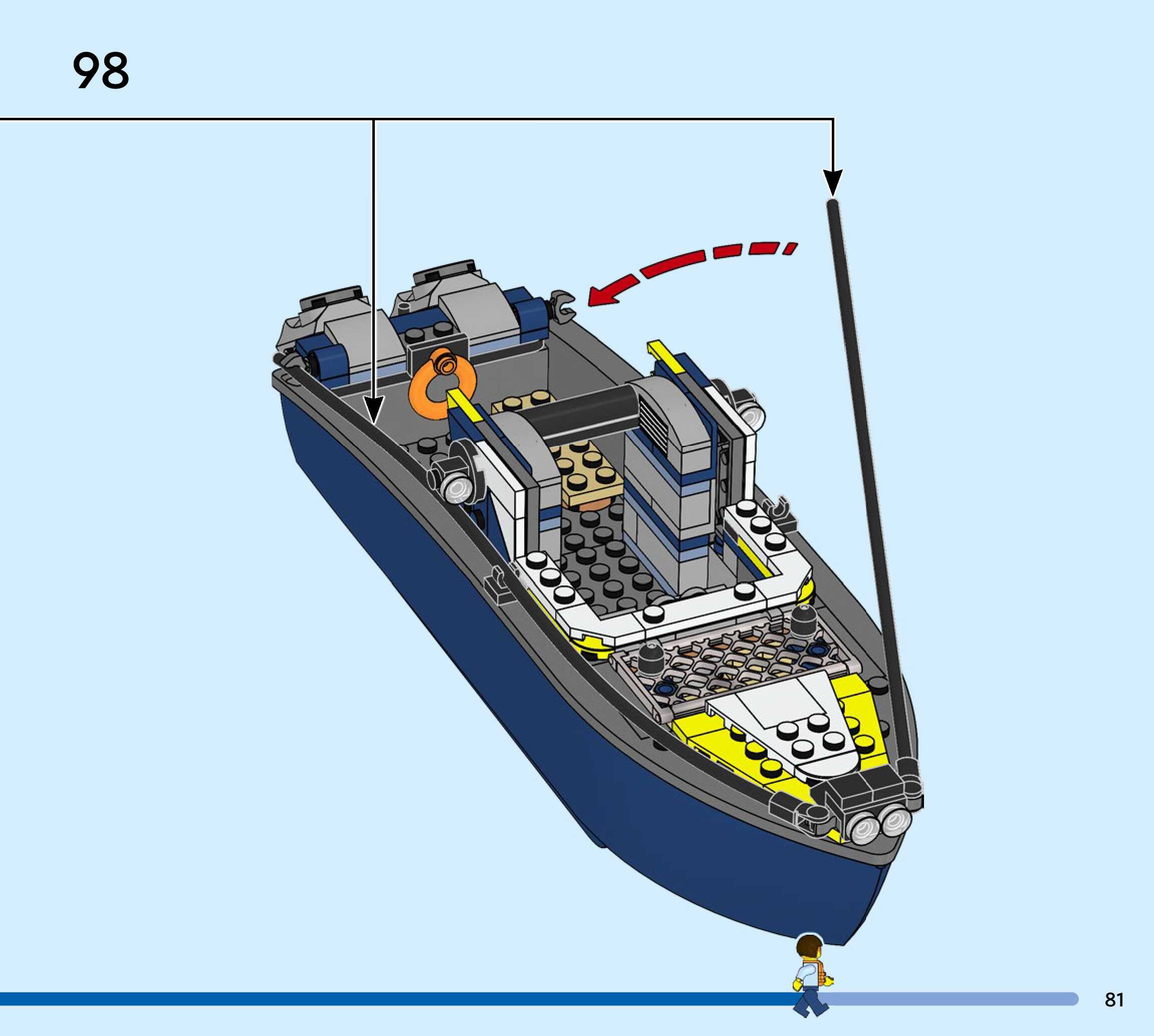 98

81