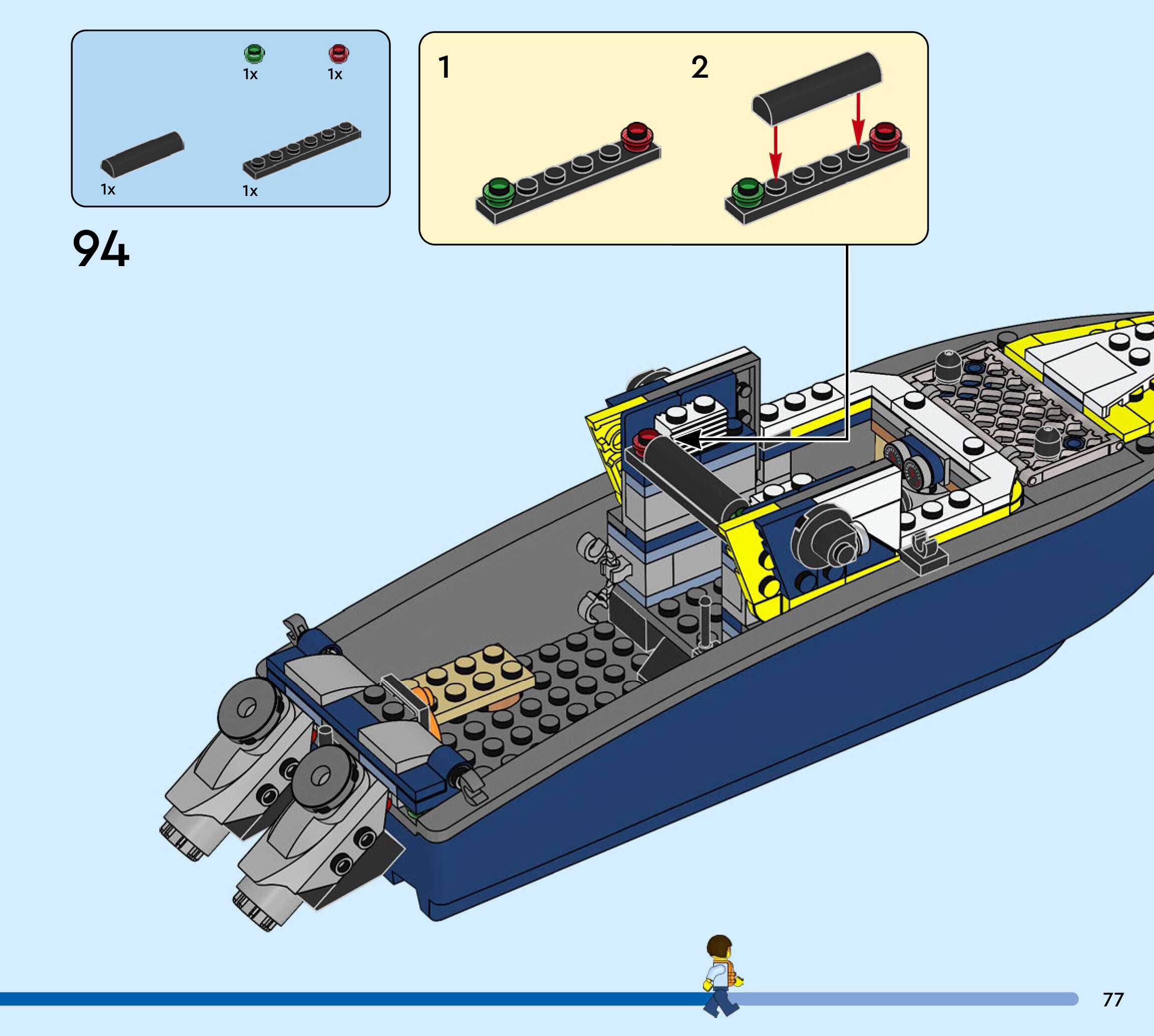 1x
1x
1x
1x

94

1
2

77