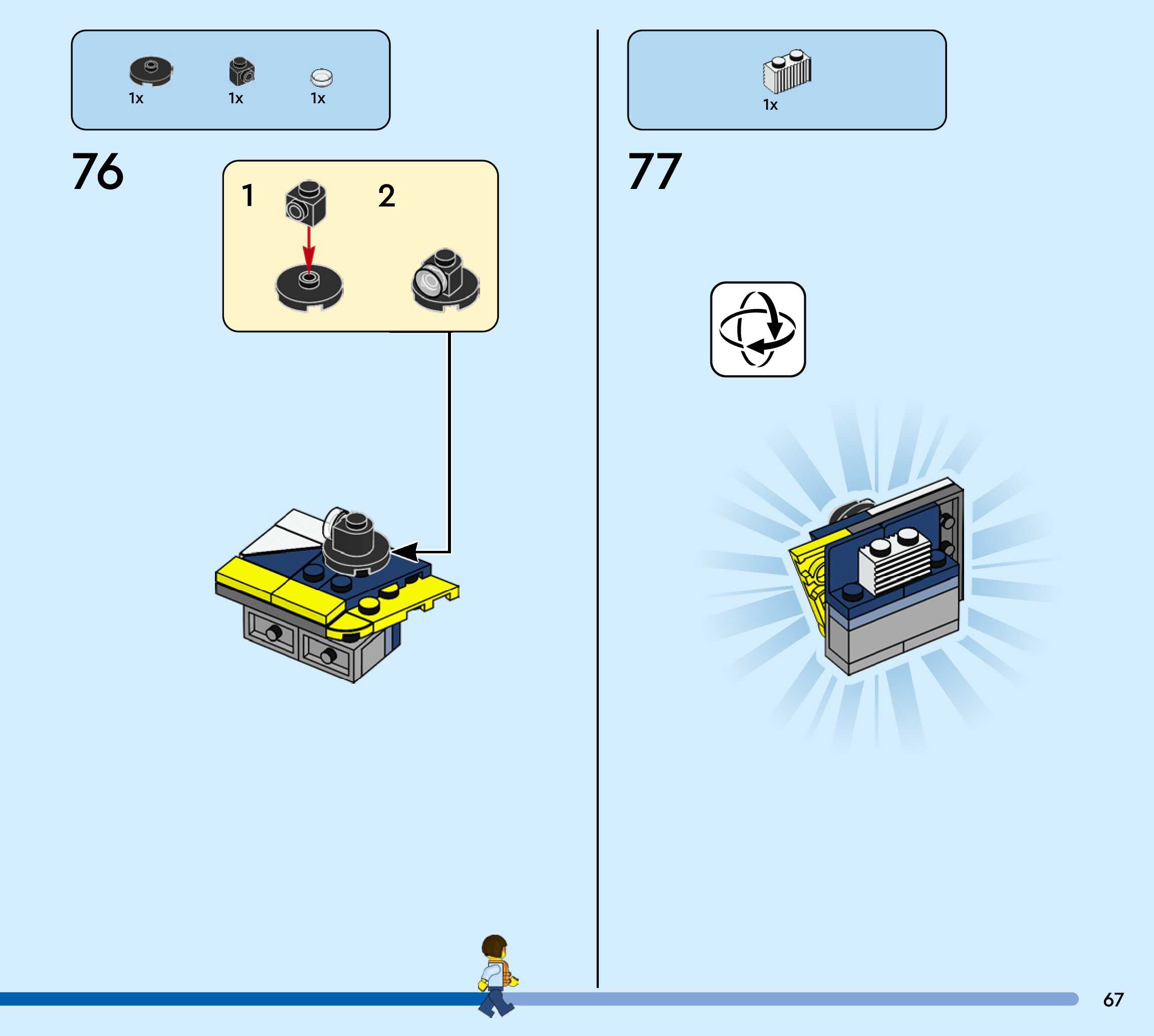 1x 1x 1x

76

1

2

1x

77

67