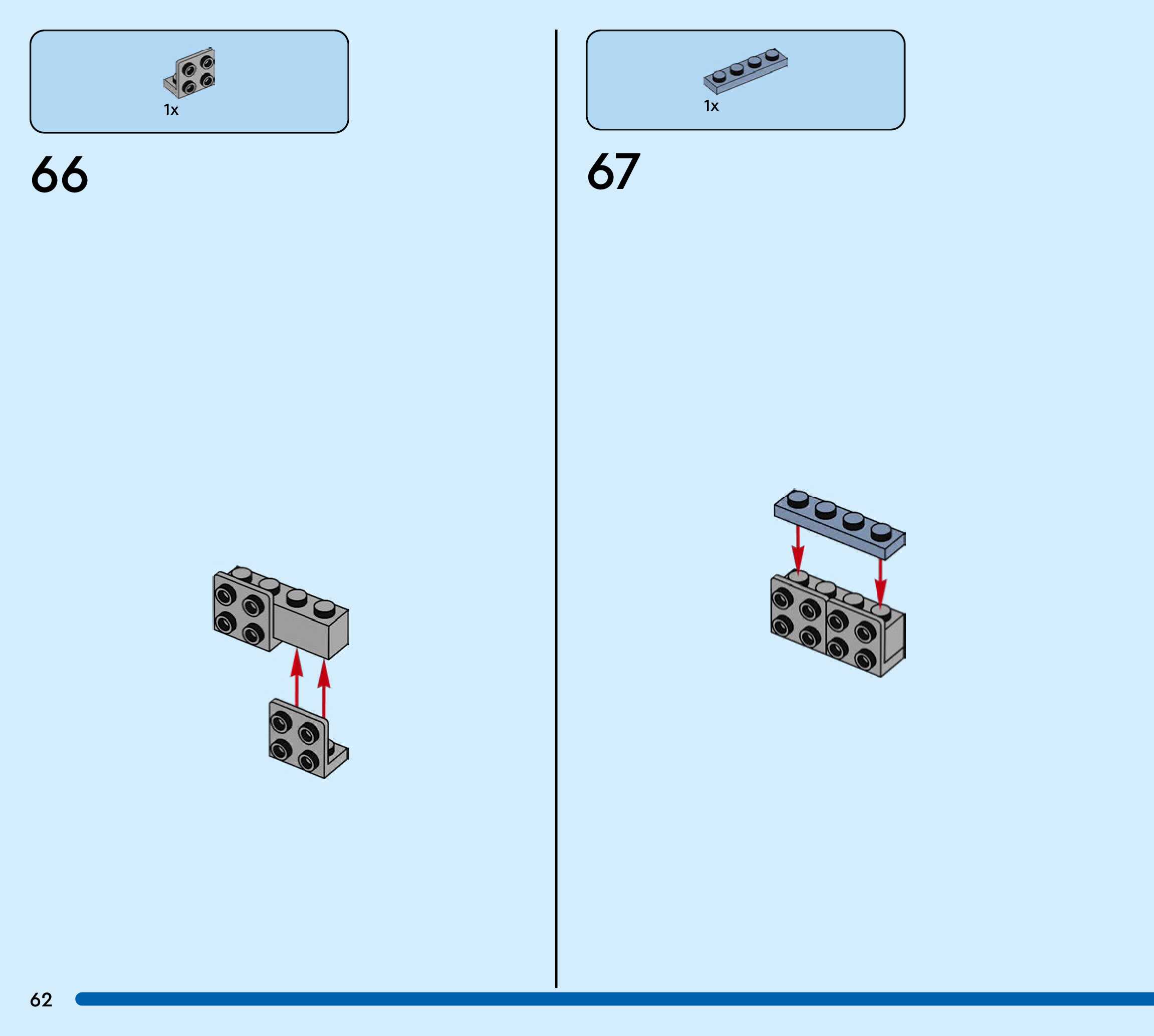 1x

66

1x

67

62