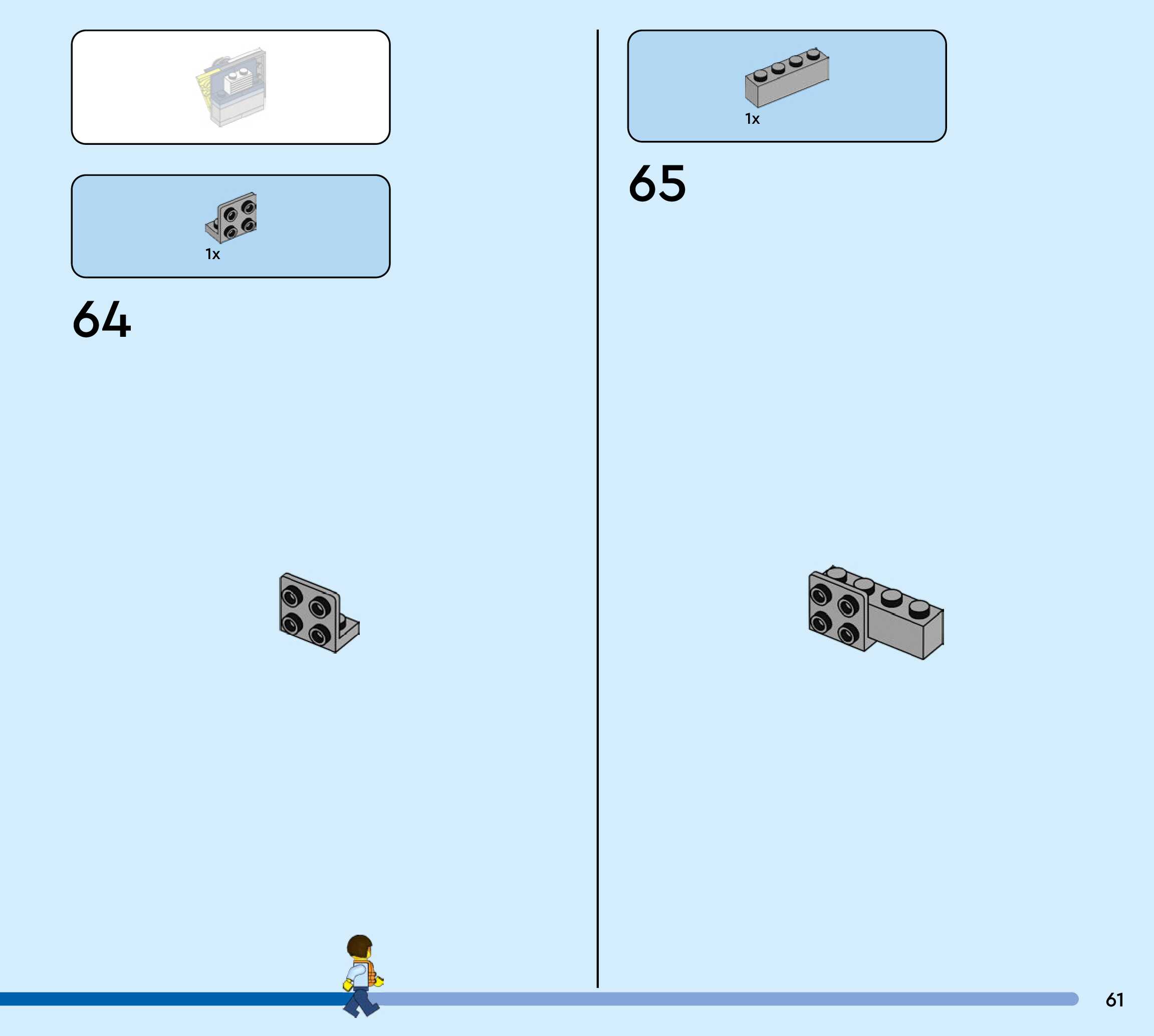 1x

64

1x

65

61