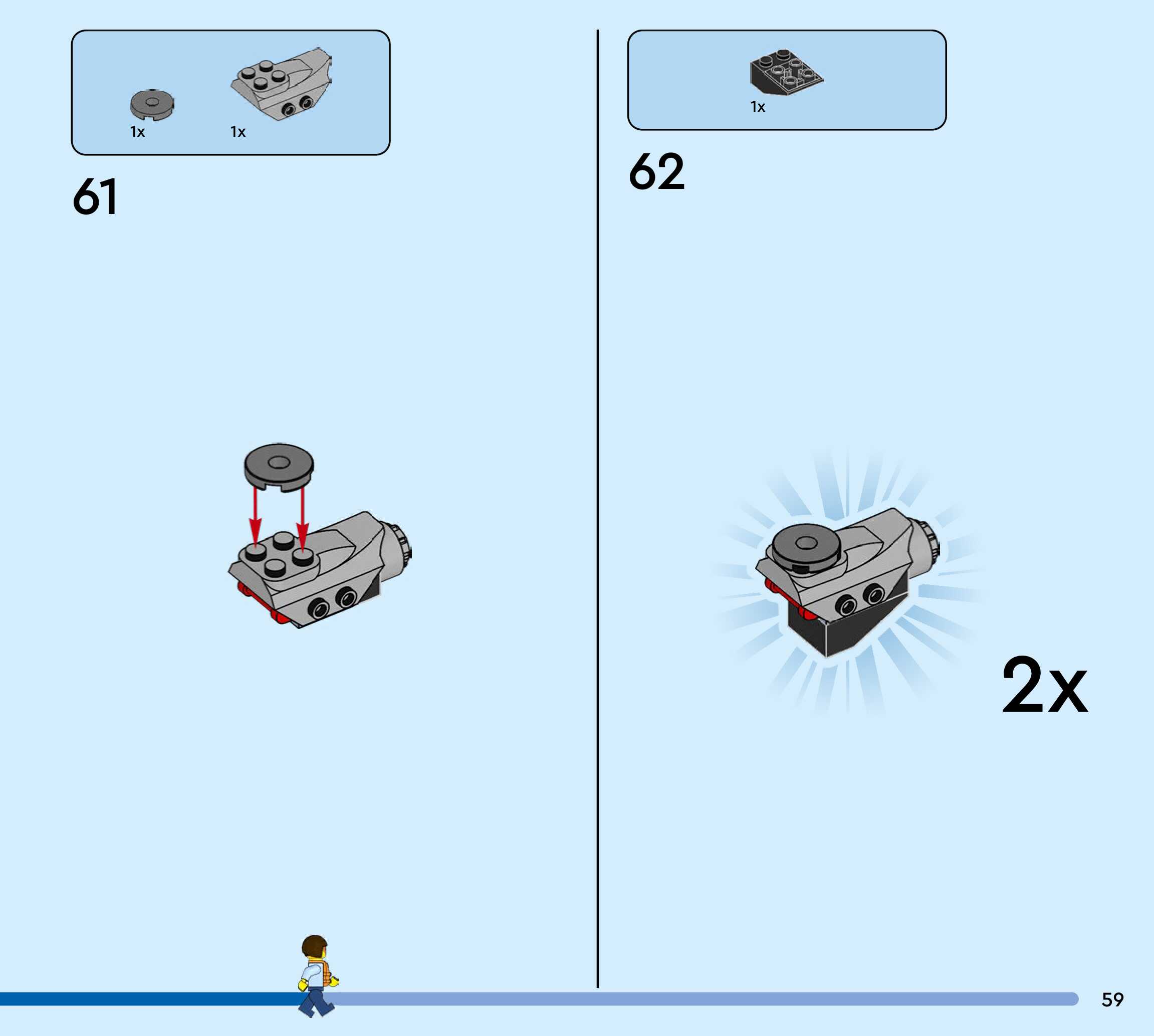 1x 1x

61

1x

62

2x

59