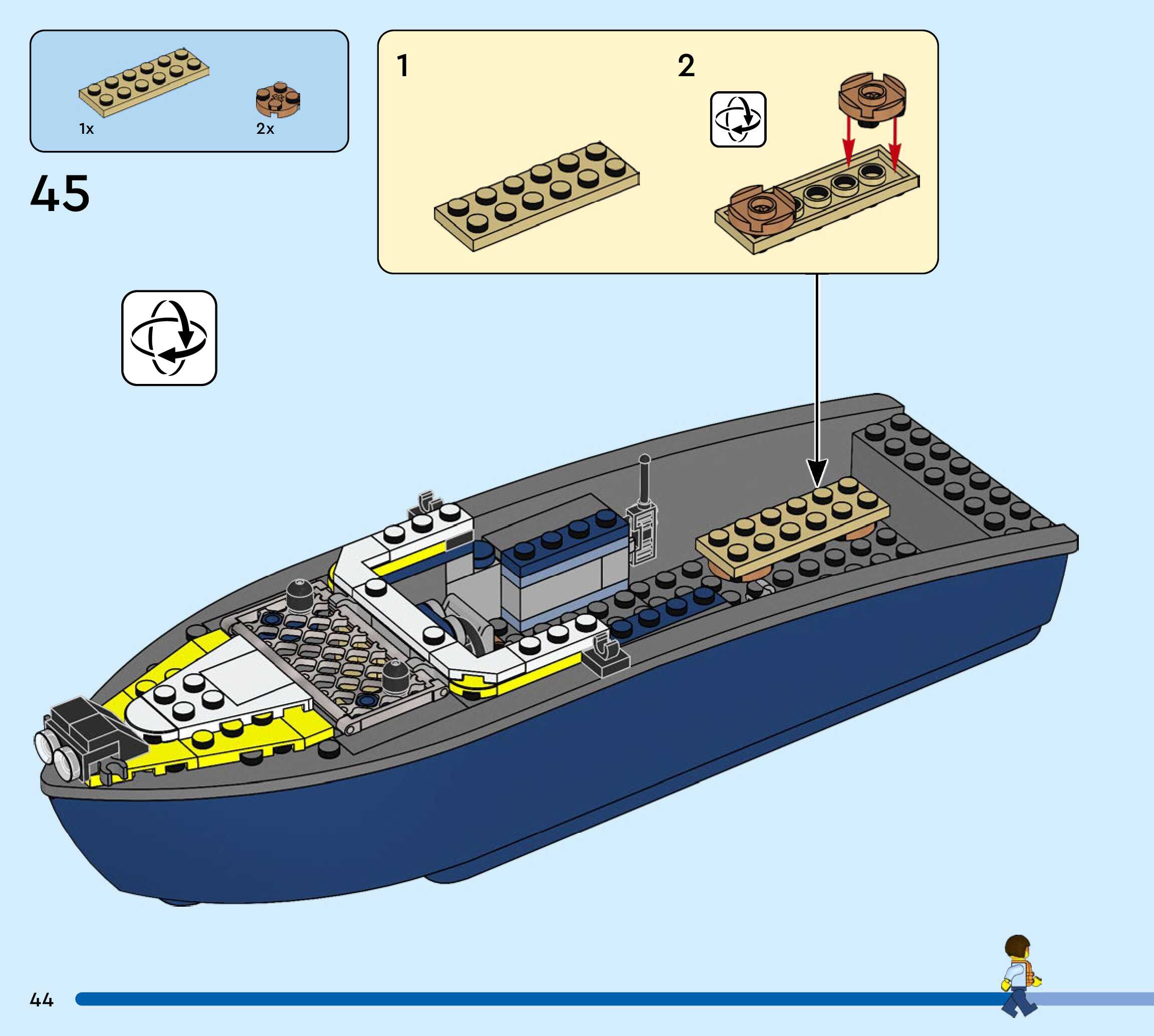 1x

2x

45

1

2

44