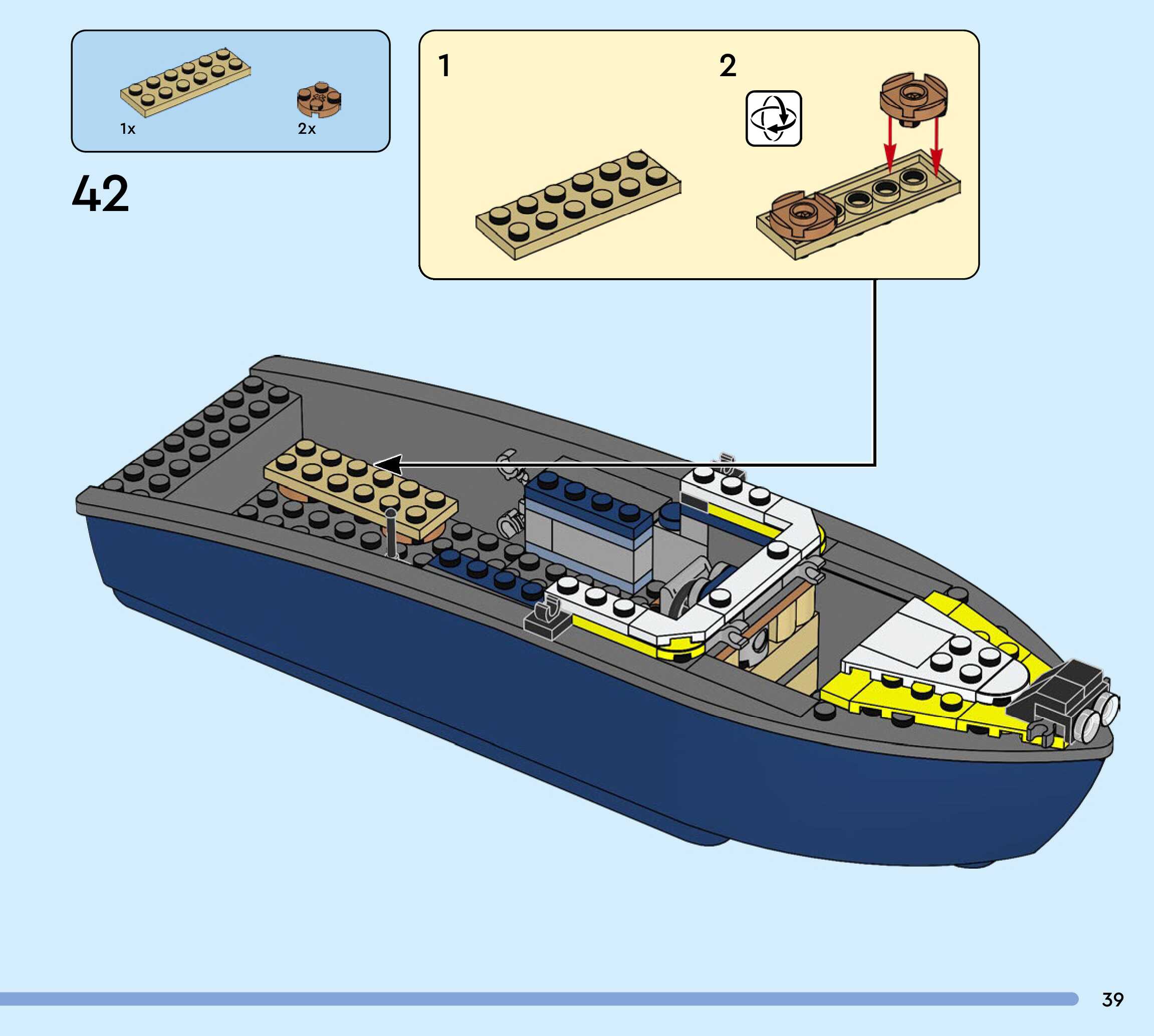 1x
2x

42

1
2

39