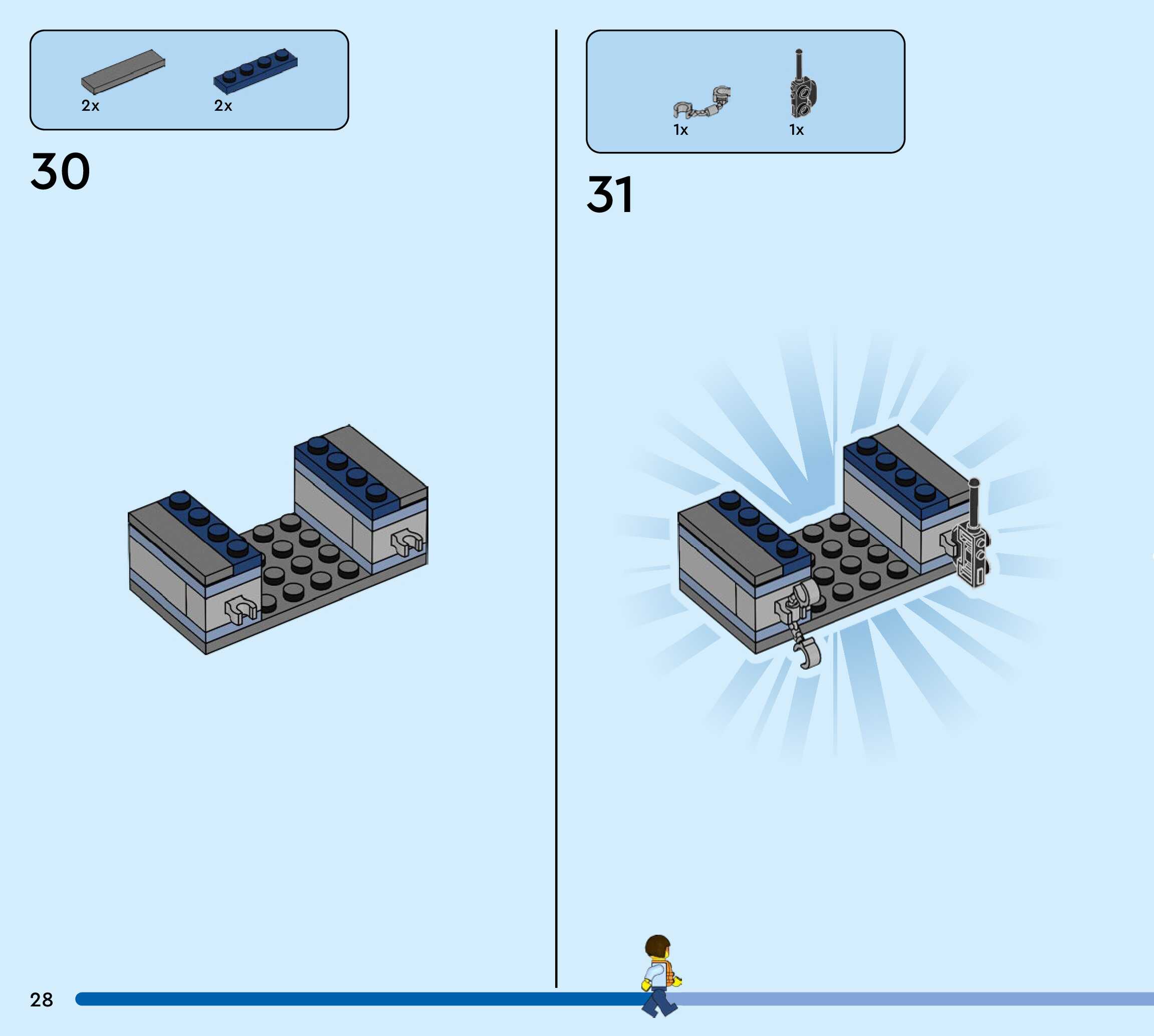 2x 2x

30

1x 1x

31

28