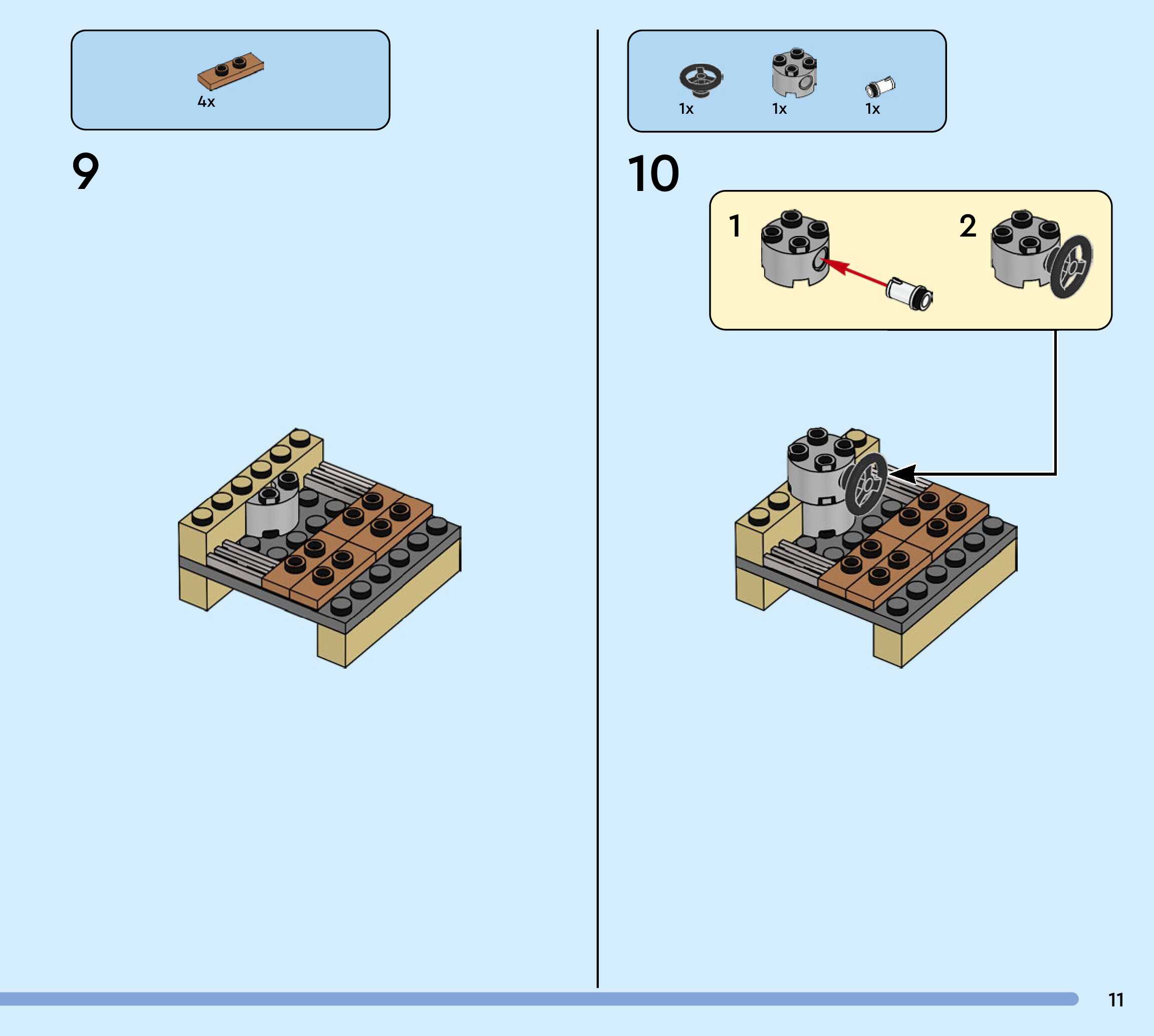 4x

9

1x 1x 1x

10

1

2

11