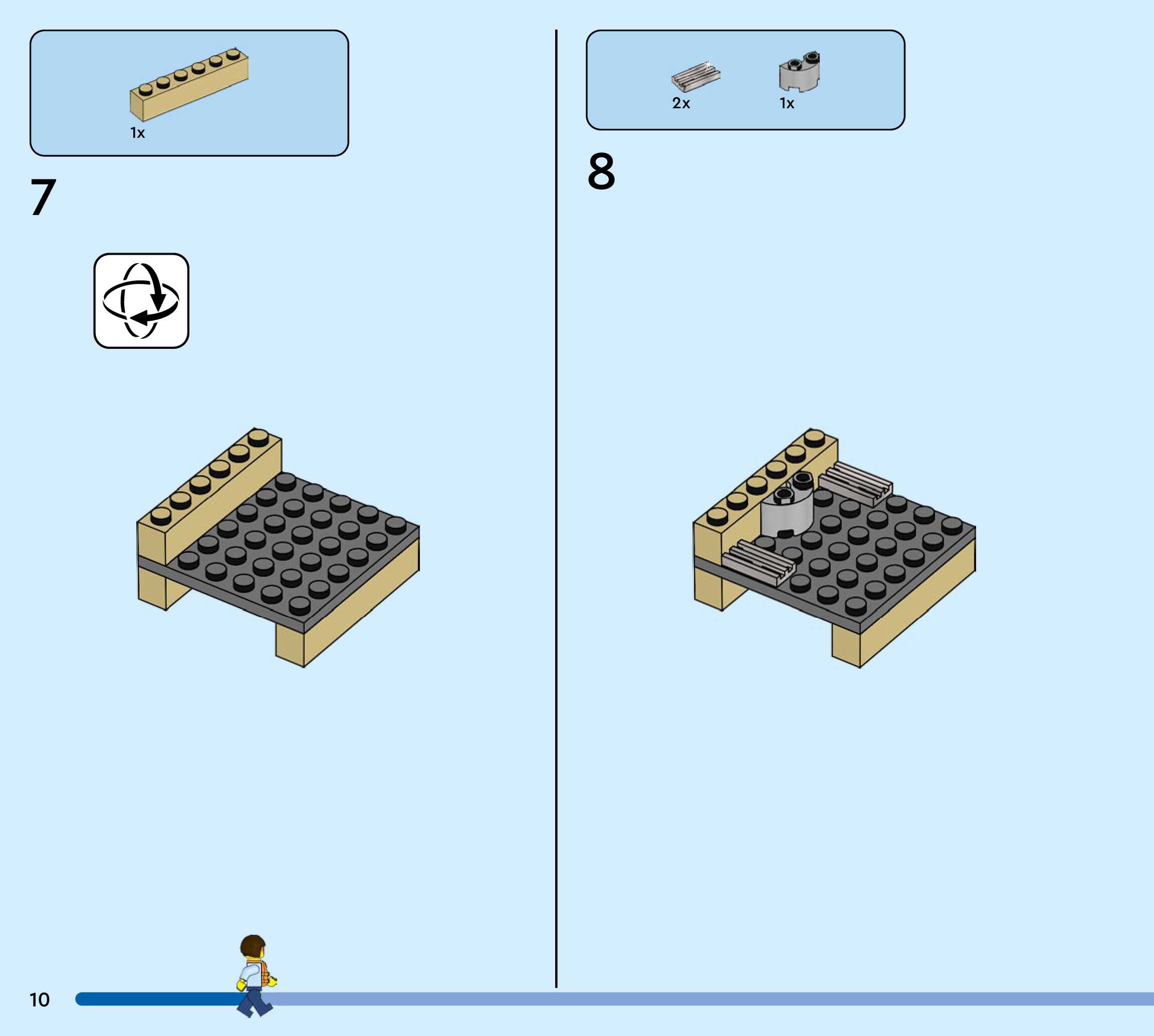 1x

7

2x 1x

8

10