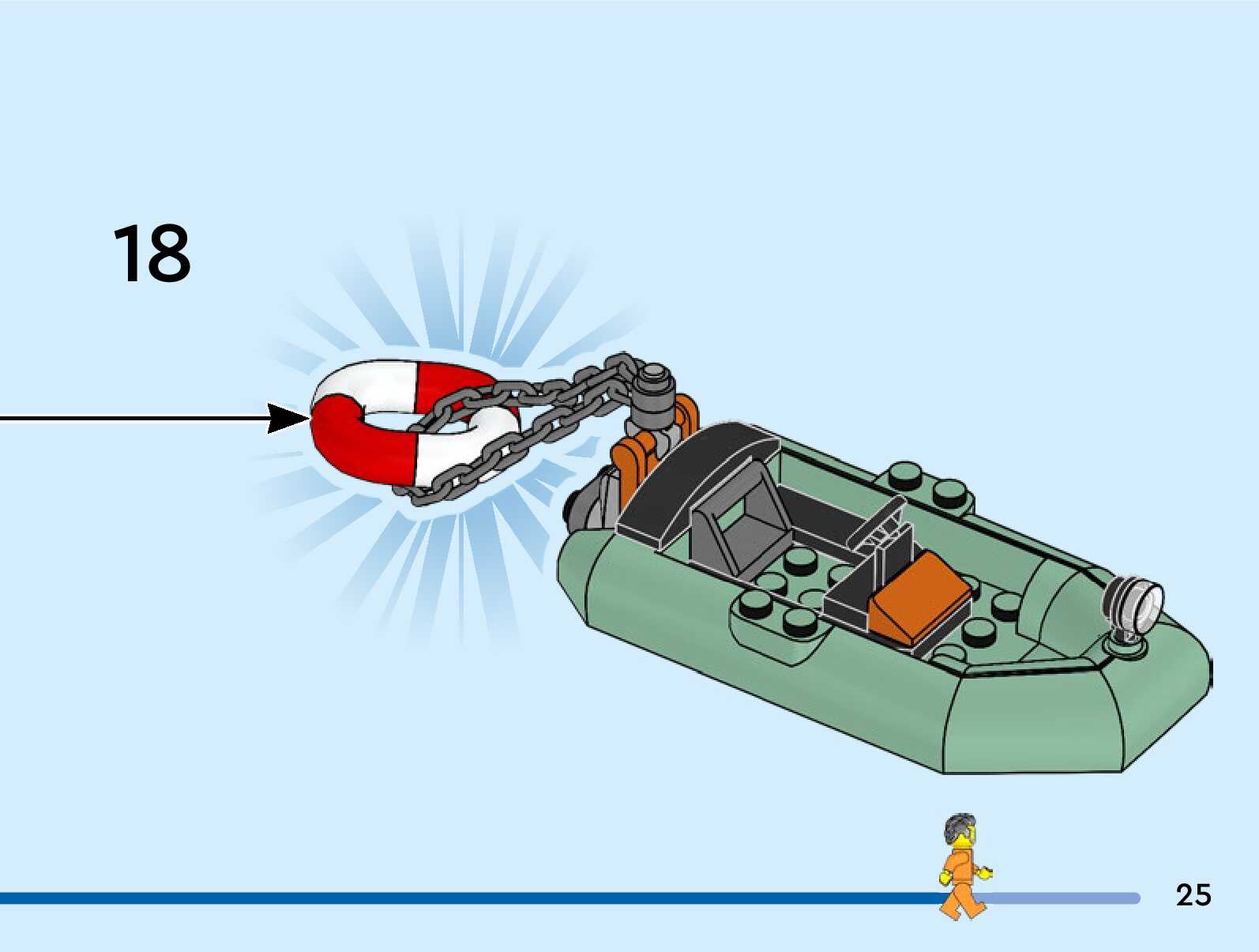 18

25