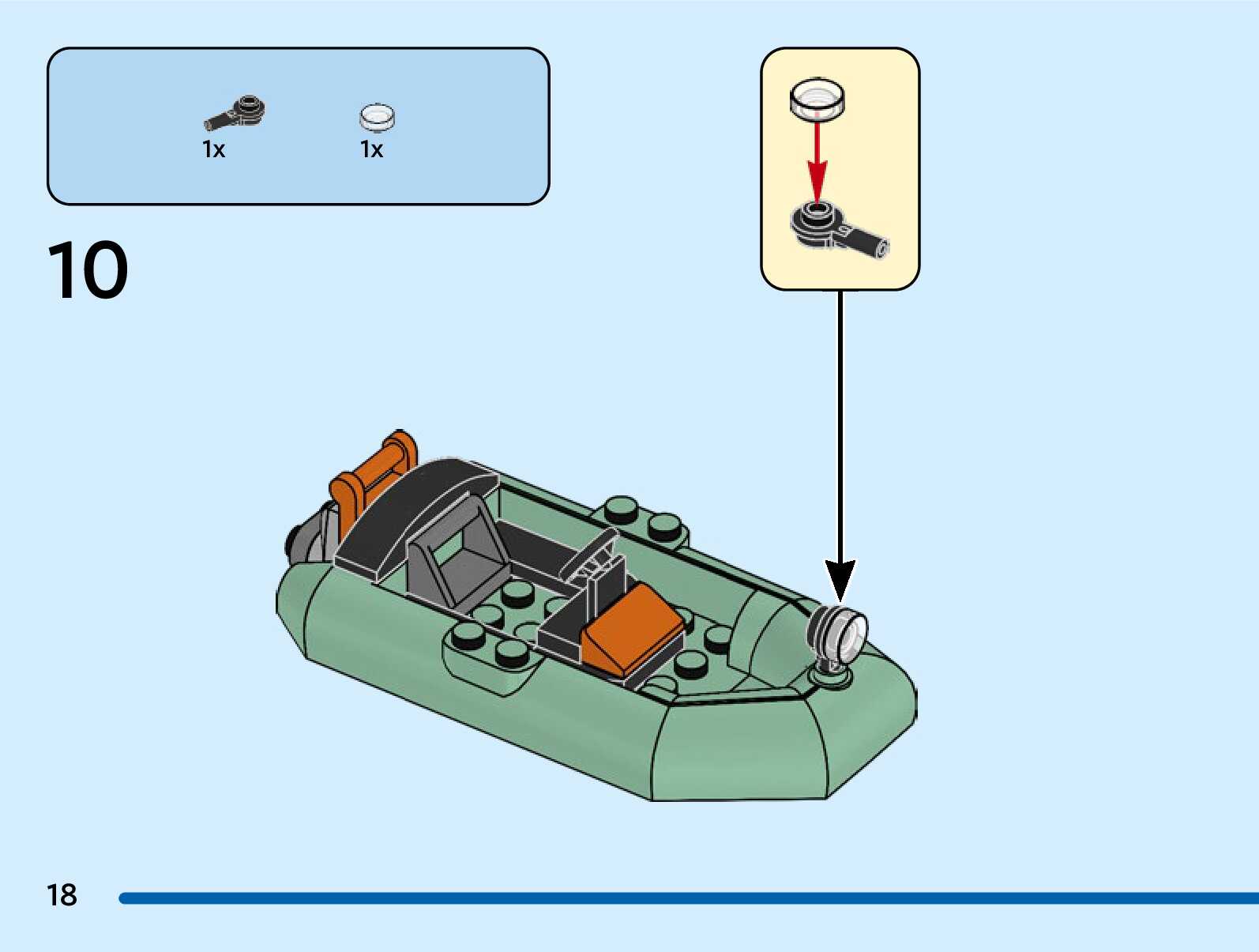 1x 1x

10

18