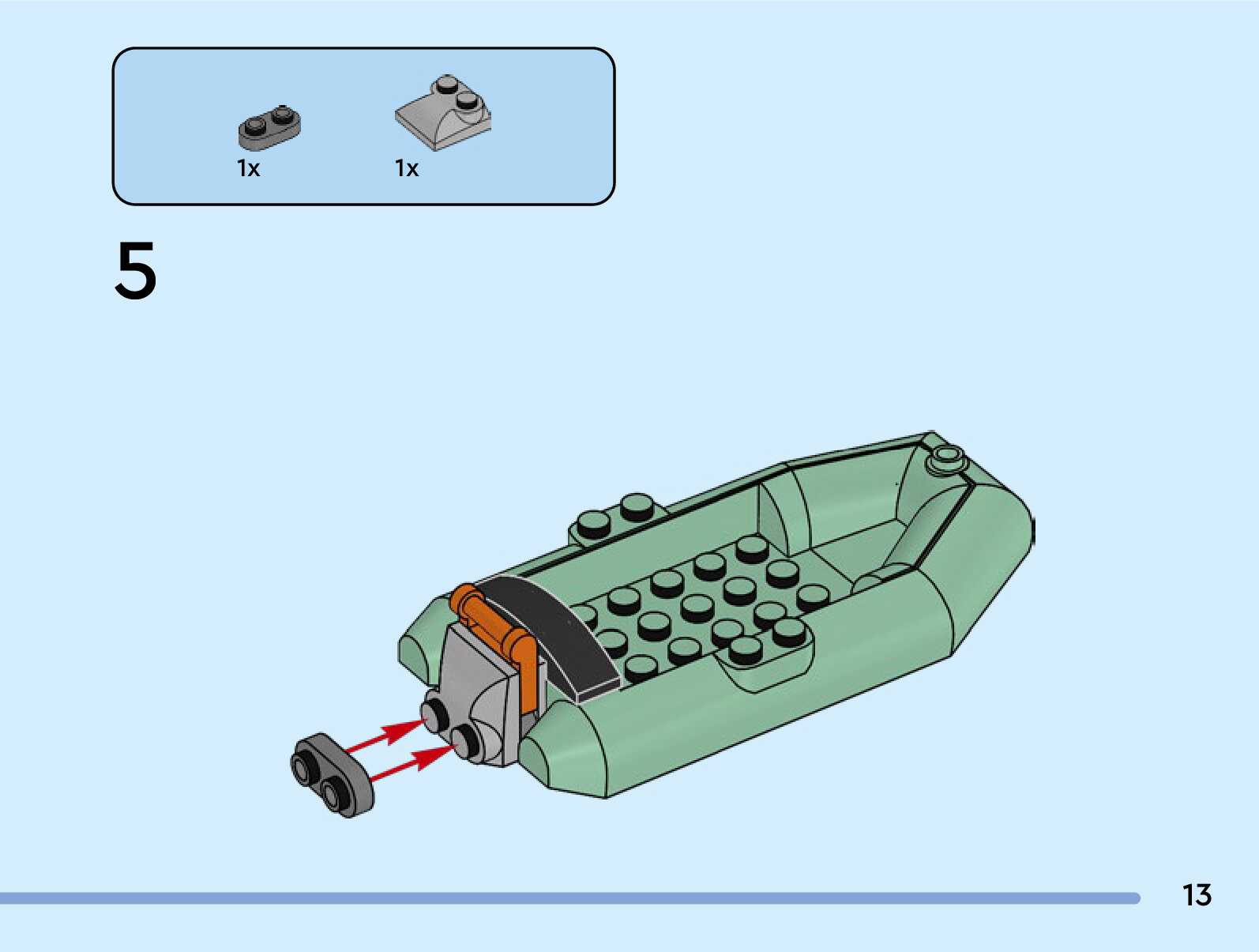 1x 1x

5

13