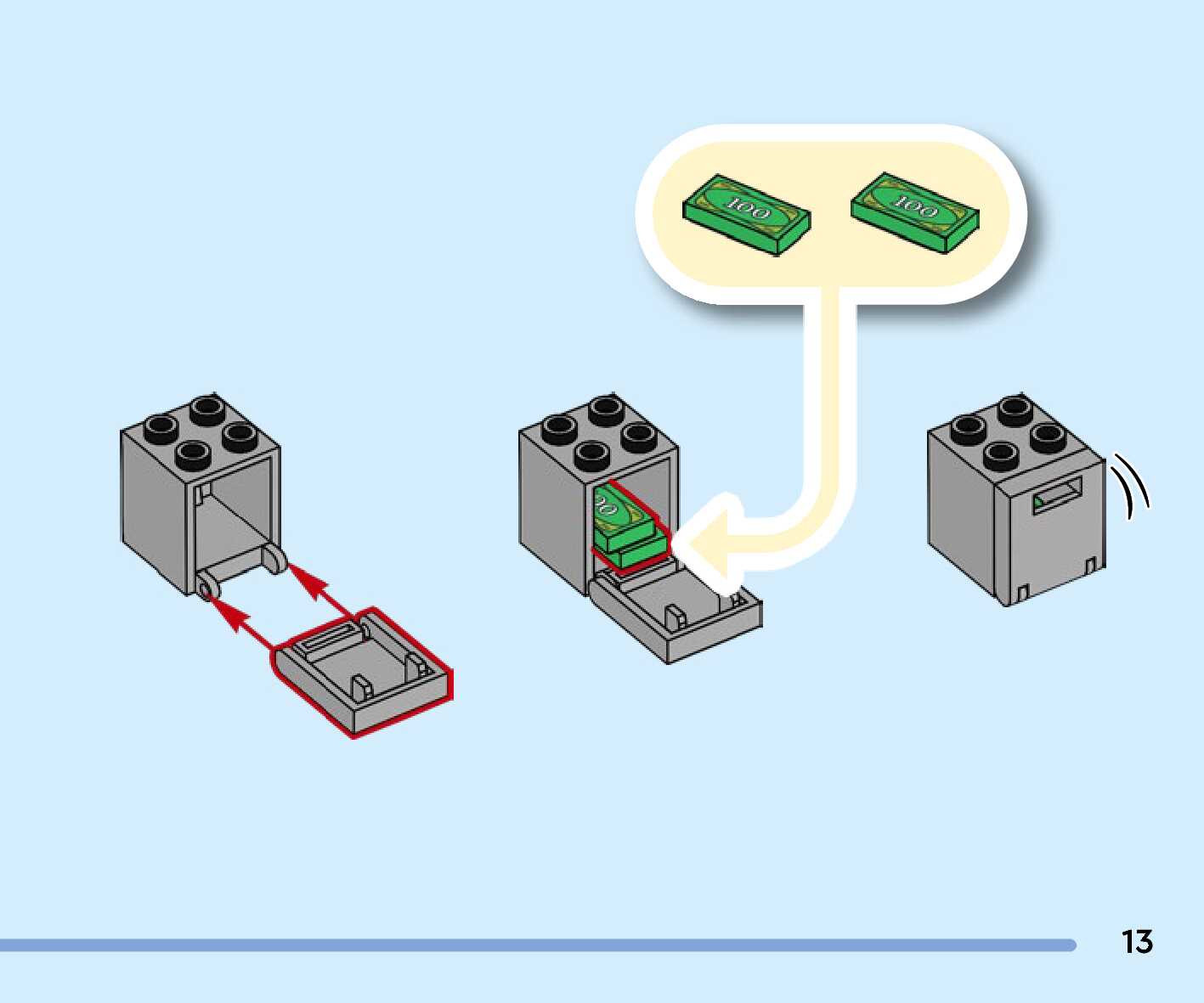 100

100

13