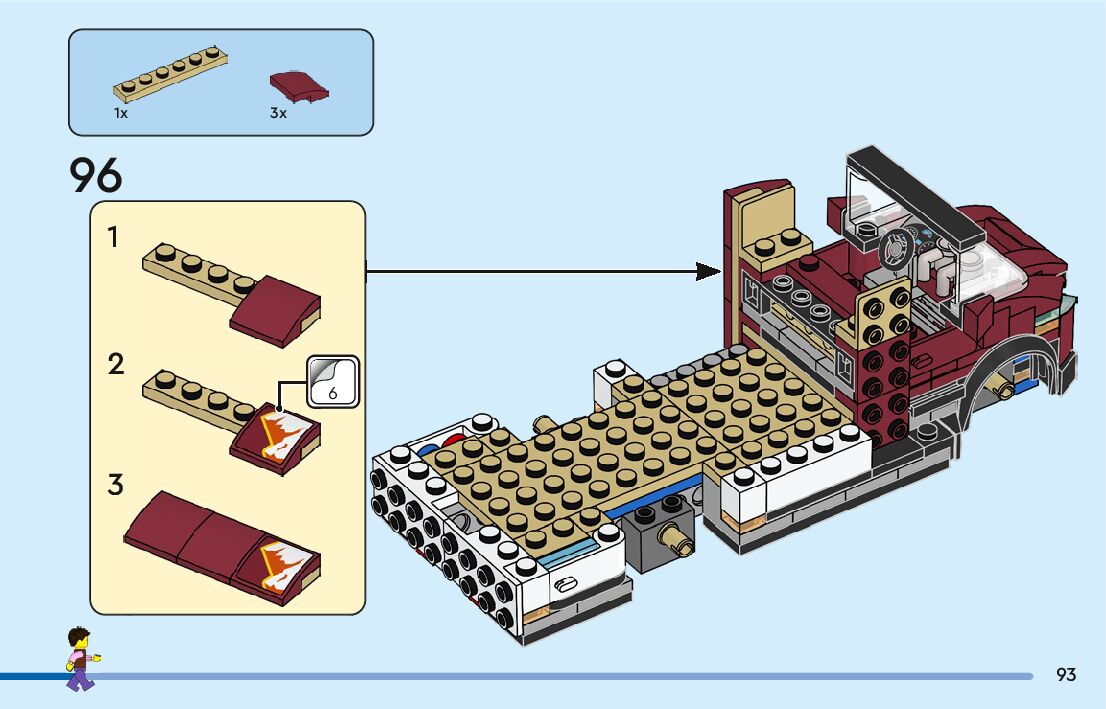 1x

3x

96

1

2

6

3

93