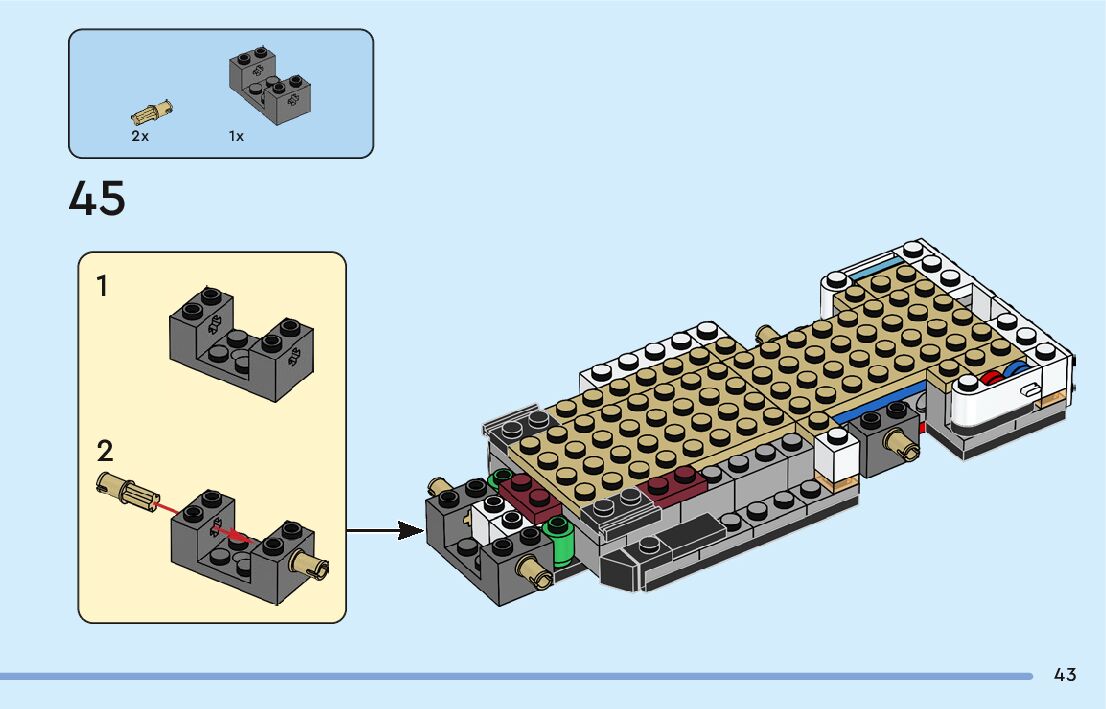 2x
1x
45
1
2
43