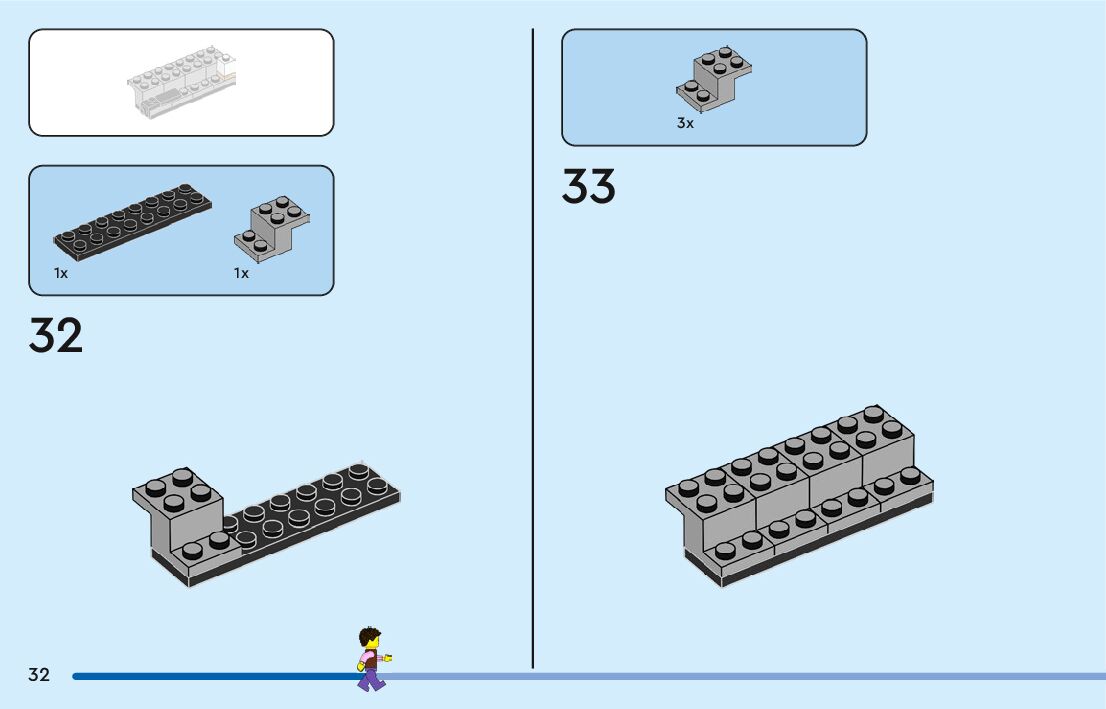 1x

1x

32

3x

33

32