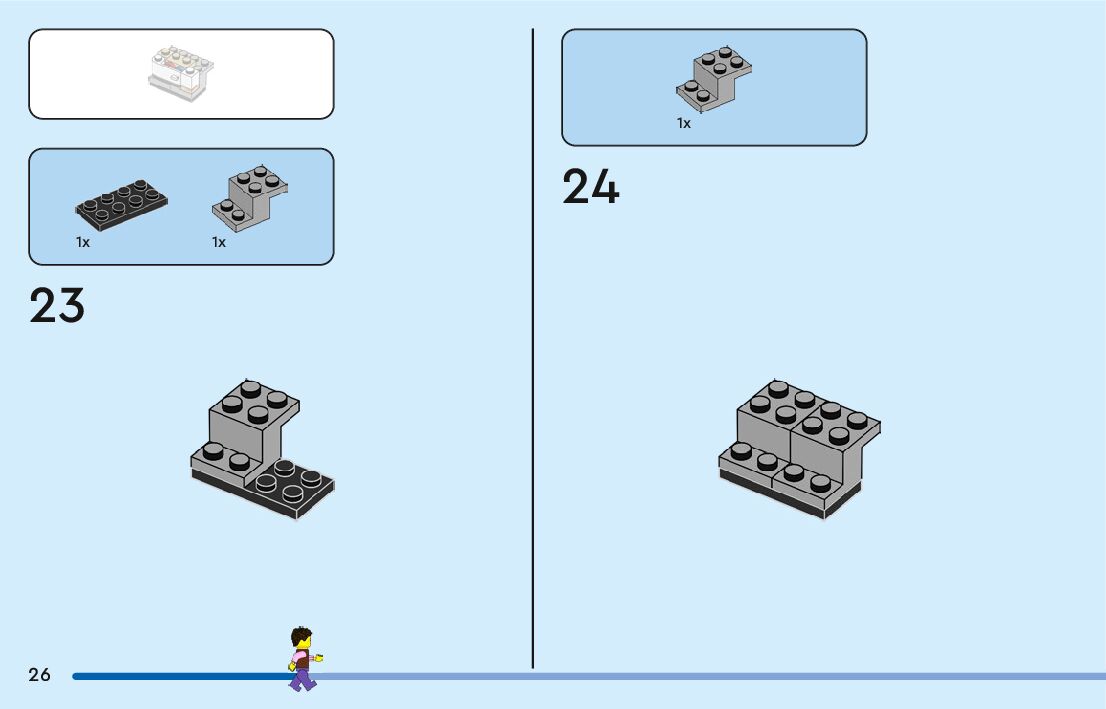 1x

1x

23

1x

24

26