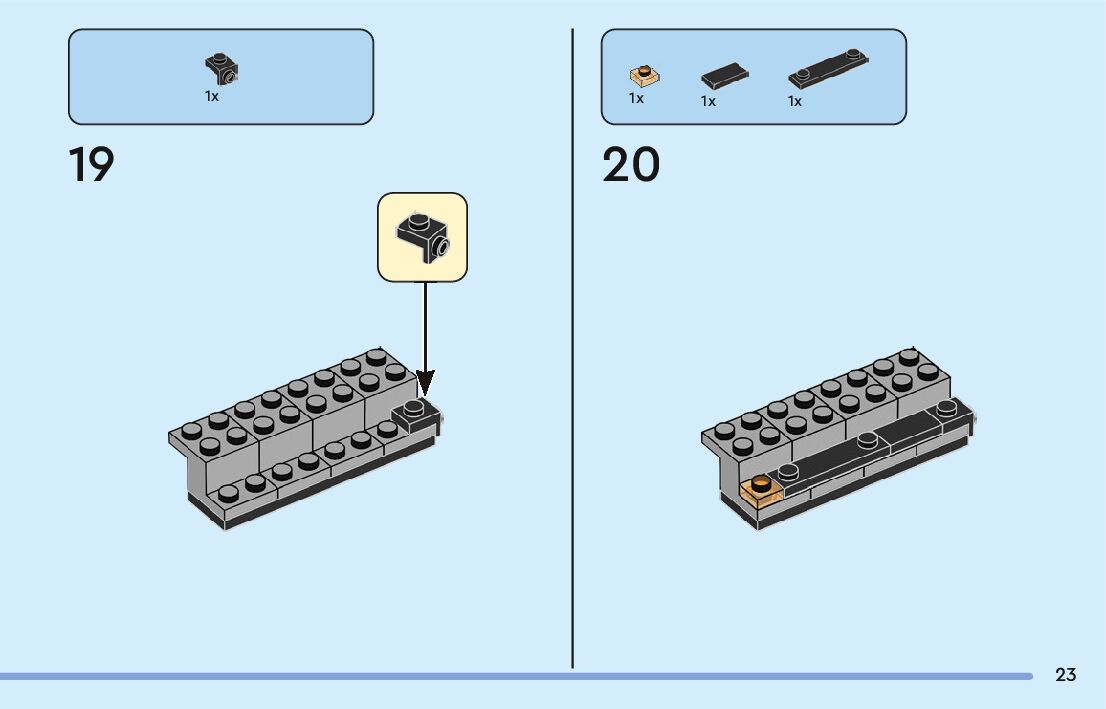 1x

19

1x 1x 1x

20

23