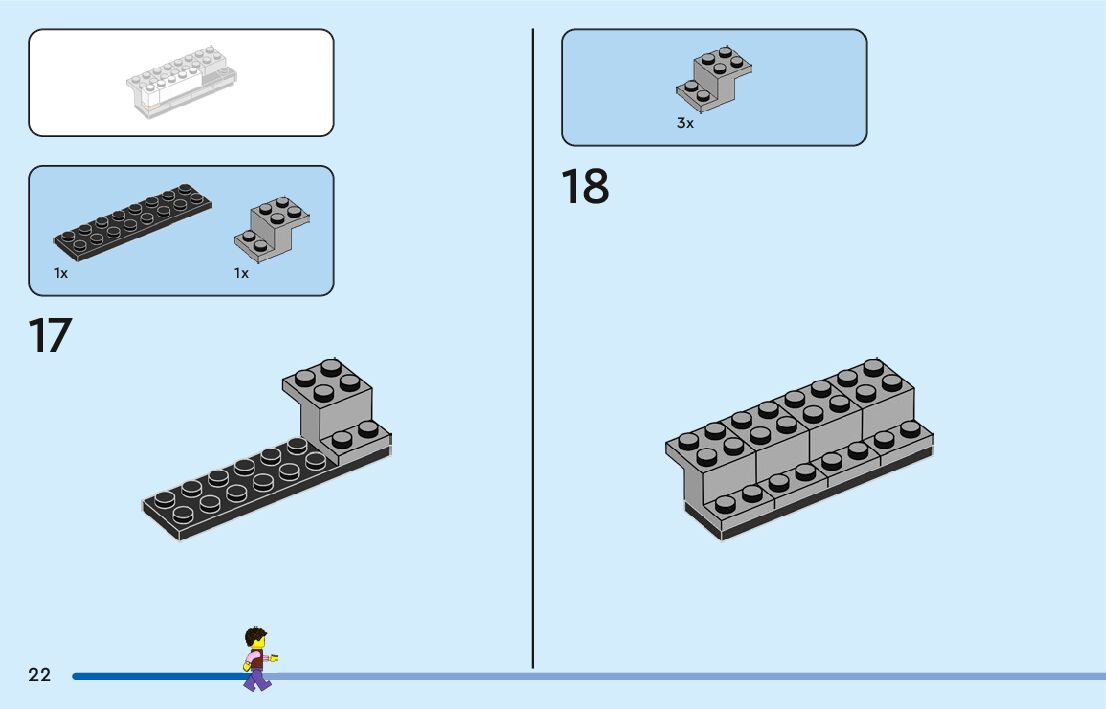 1x
1x
17
3x
18
22