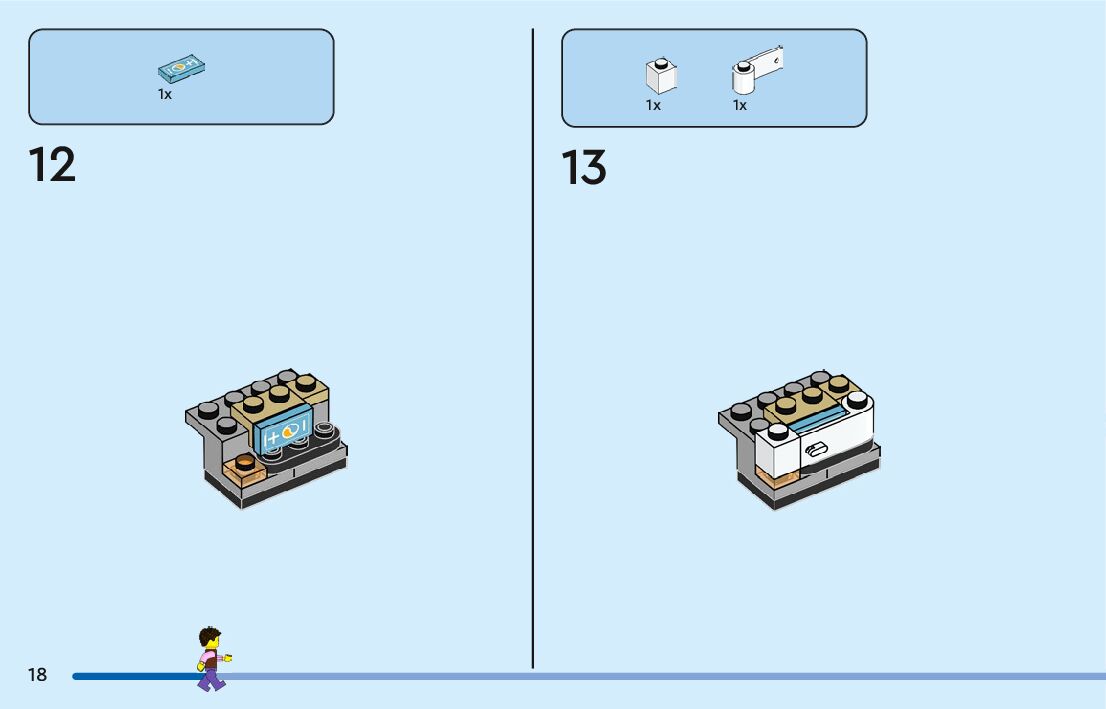 1x

12

1x 1x

13

18