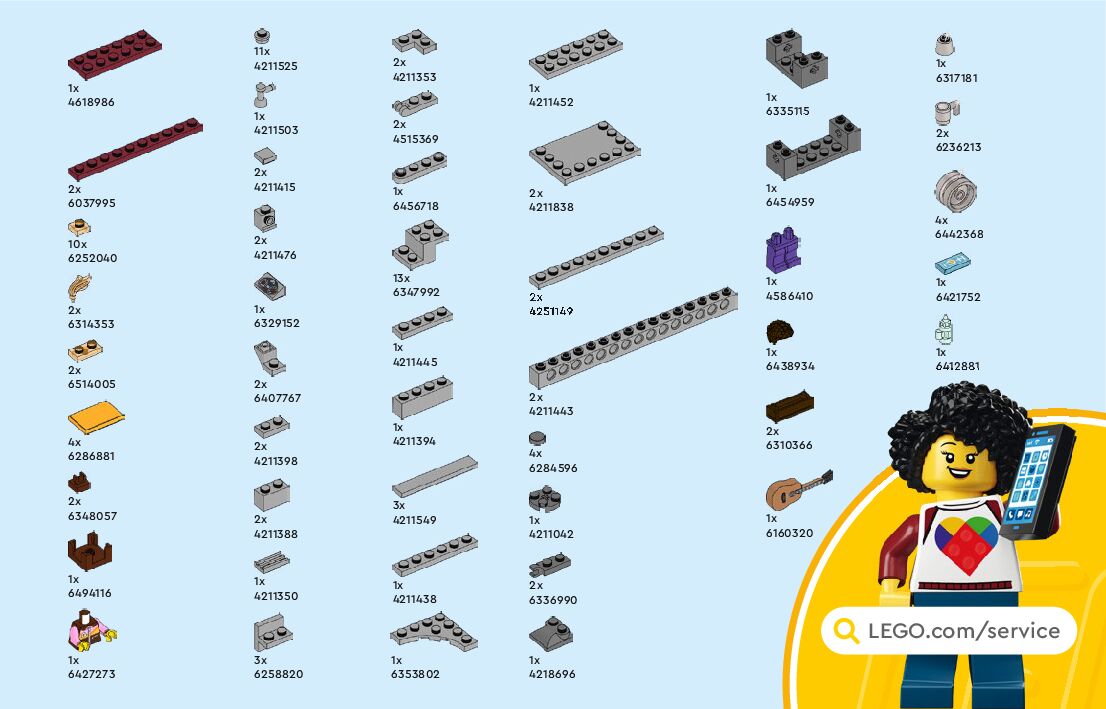 1x
4618986

2x
6037995

10x
6252040

2x
6314353

2x
6514005

4x
6286881

2x
6348057

1x
6494116

1x
6427273

11x
4211525

1x
4211503

2x
4211415

2x
4211476

1x
6329152

2x
6407767

2x
4211398

2x
4211388

1x
4211350

3x
6258820

2x
4211353

2x
4515369

1x
6456718

13x
6347992

1x
4211445

1x
4211394

3x
4211549

1x
4211438

1x
6353802

1x
4211452

2x
4211838

2x
4251149

2x
4211443

4x
6284596

1x
4211042

2x
6336990

1x
4218696

1x
6335115

1x
6454959

1x
4586410

1x
6438934

2x
6310366

1x
6160320

1x
6317181

2x
6236213

4x
6442368

1x
6421752

1x
6412881

LEGO.com/service