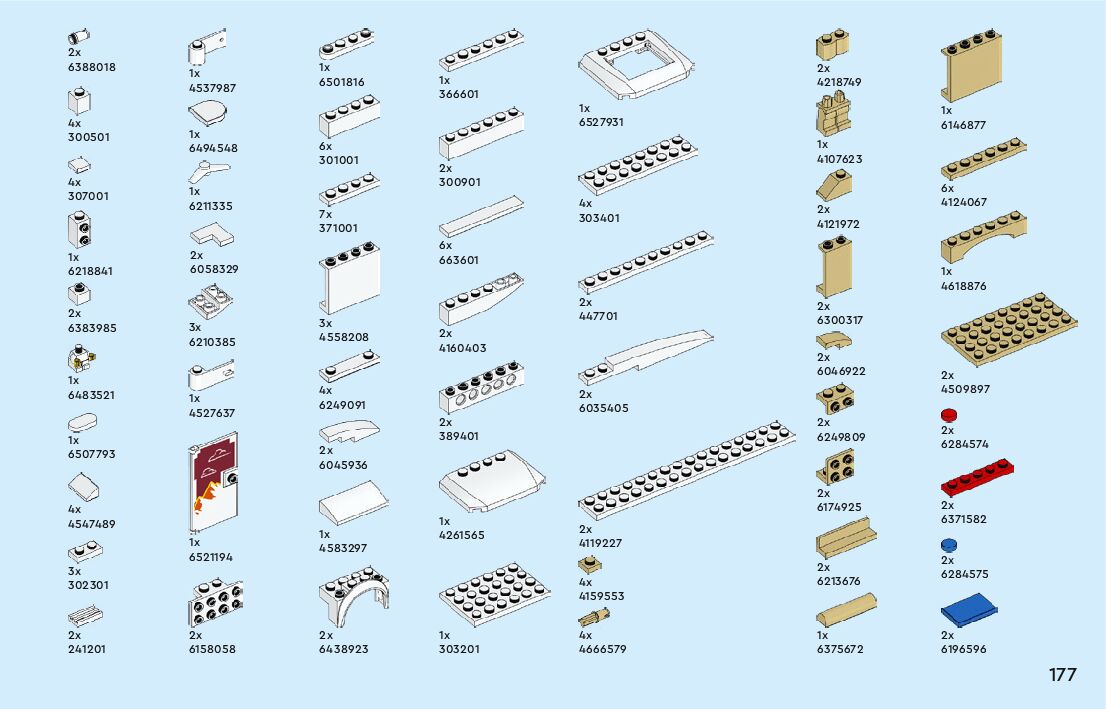 2x
6388018

4x
300501

4x
307001

1x
6218841

2x
6383985

1x
6483521

1x
6507793

4x
4547489

3x
302301

2x
241201

1x
4537987

1x
6494548

1x
6211335

2x
6058329

3x
6210385

1x
4527637

1x
6521194

2x
6158058

1x
6501816

6x
301001

7x
371001

3x
4558208

4x
6249091

2x
6045936

1x
4583297

2x
6438923

1x
366601

2x
300901

6x
663601

2x
4160403

2x
389401

1x
4261565

1x
303201

1x
6527931

4x
303401

2x
447701

2x
6035405

2x
4119227

4x
4159553

4x
4666579

2x
4218749

1x
4107623

2x
4121972

2x
6300317

2x
6046922

2x
6249809

2x
6174925

2x
6213676

1x
6375672

1x
6146877

6x
4124067

1x
4618876

2x
4509897

2x
6284574

2x
6371582

2x
6284575

2x
6196596

177