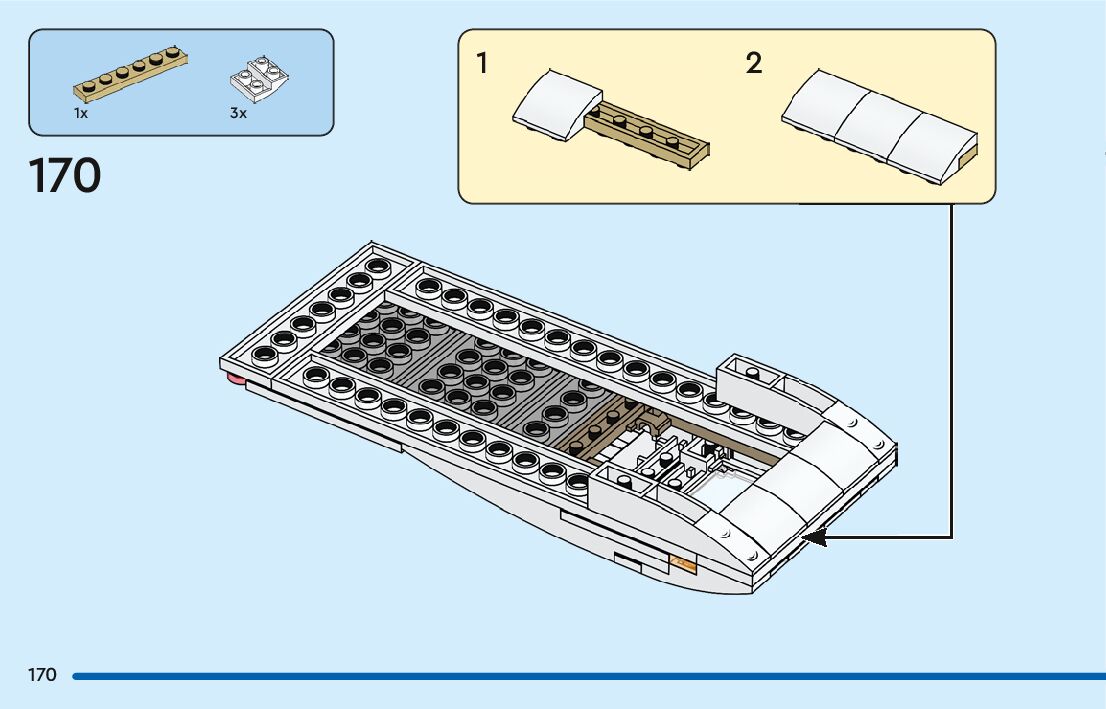 1x
3x

170

1
2

170