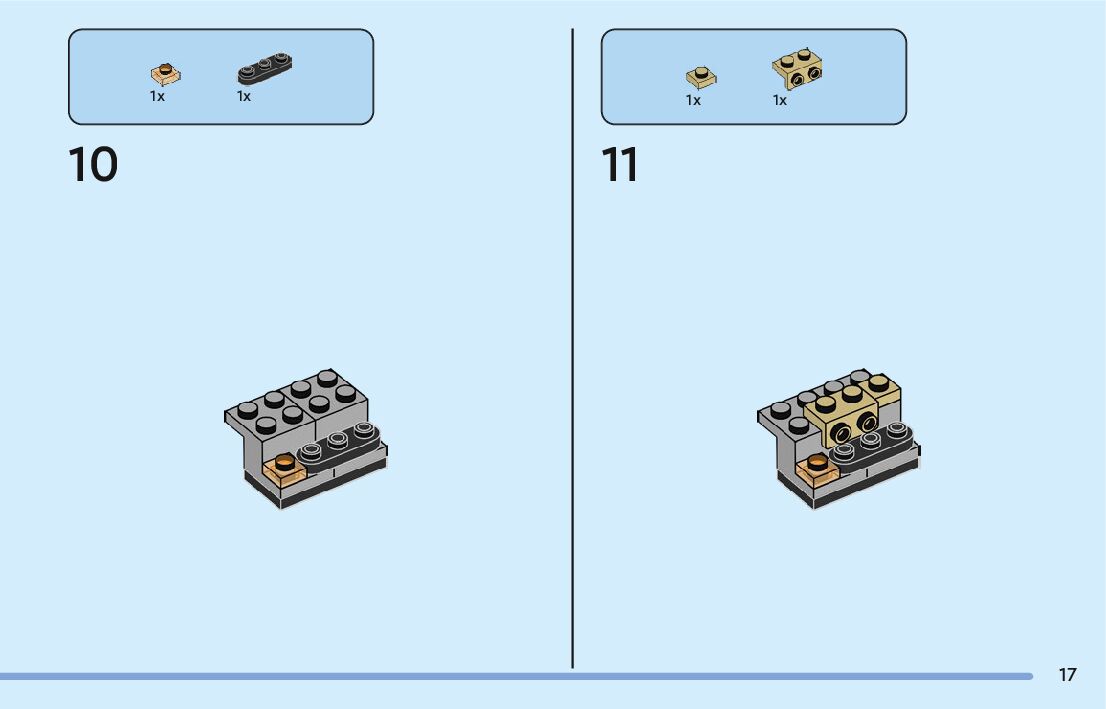 1x 1x

10

1x 1x

11

17