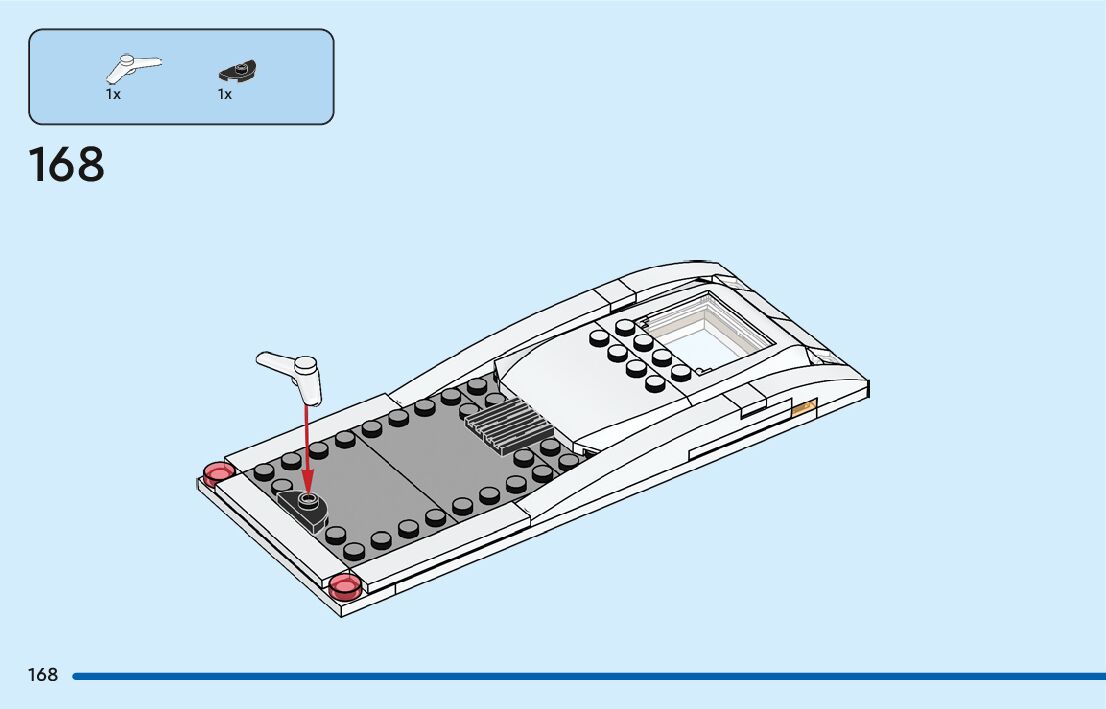 1x
1x

168

168