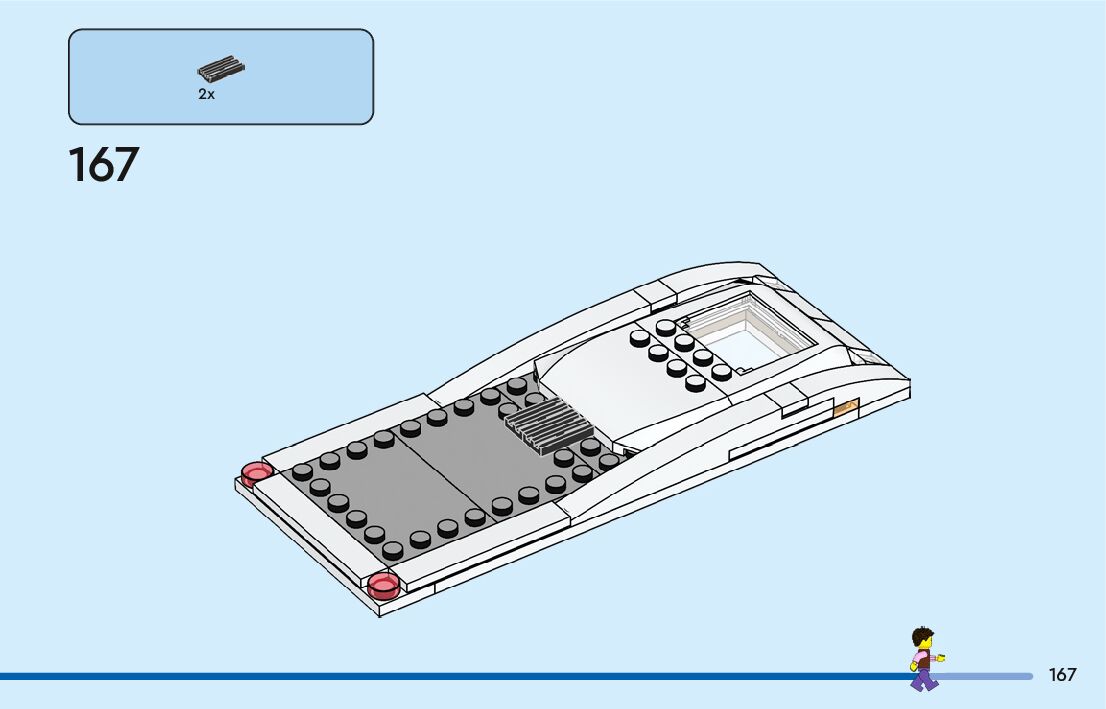 2x

167

167