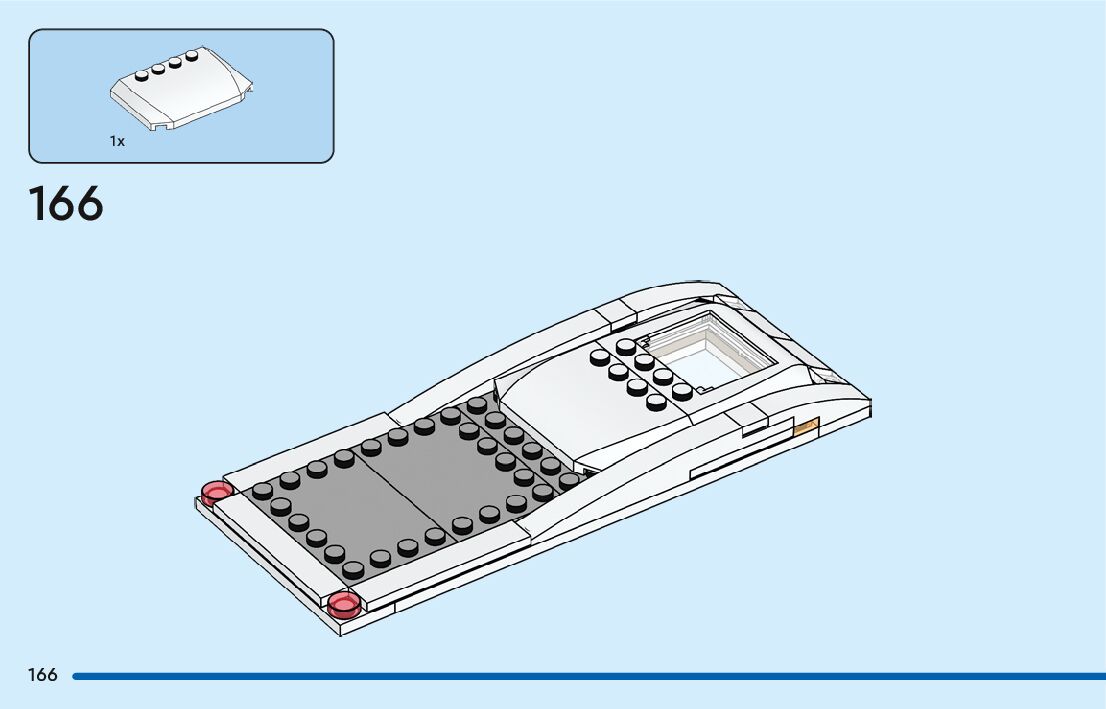 1x

166

166