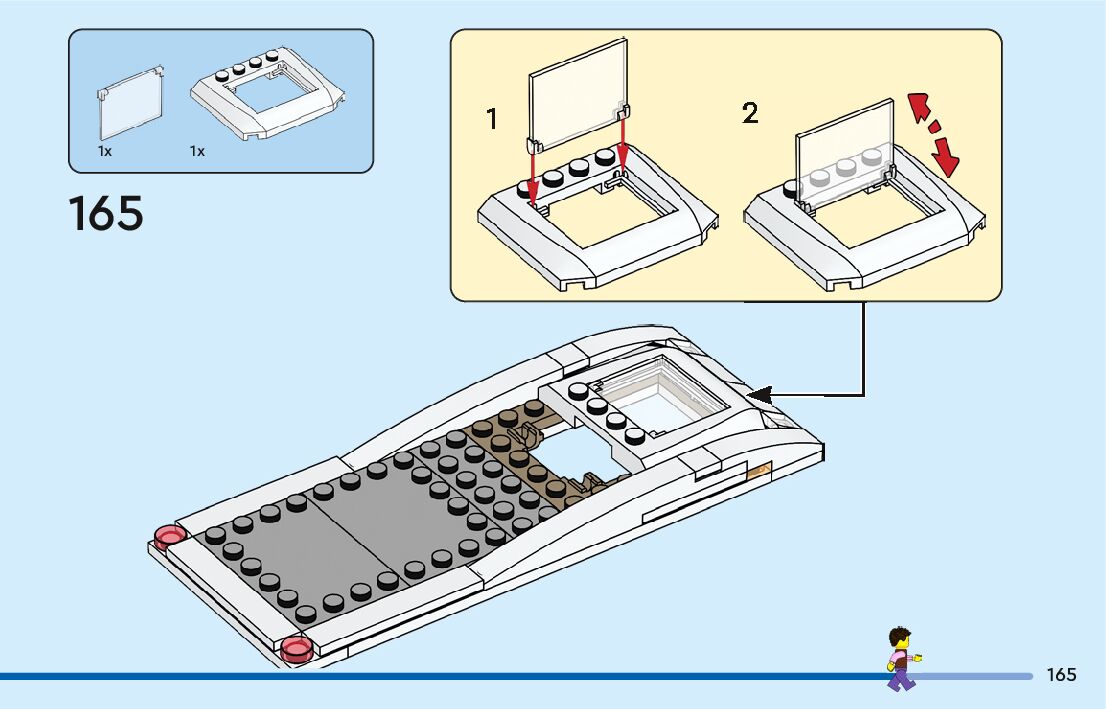 1x 1x

165

1

2

165