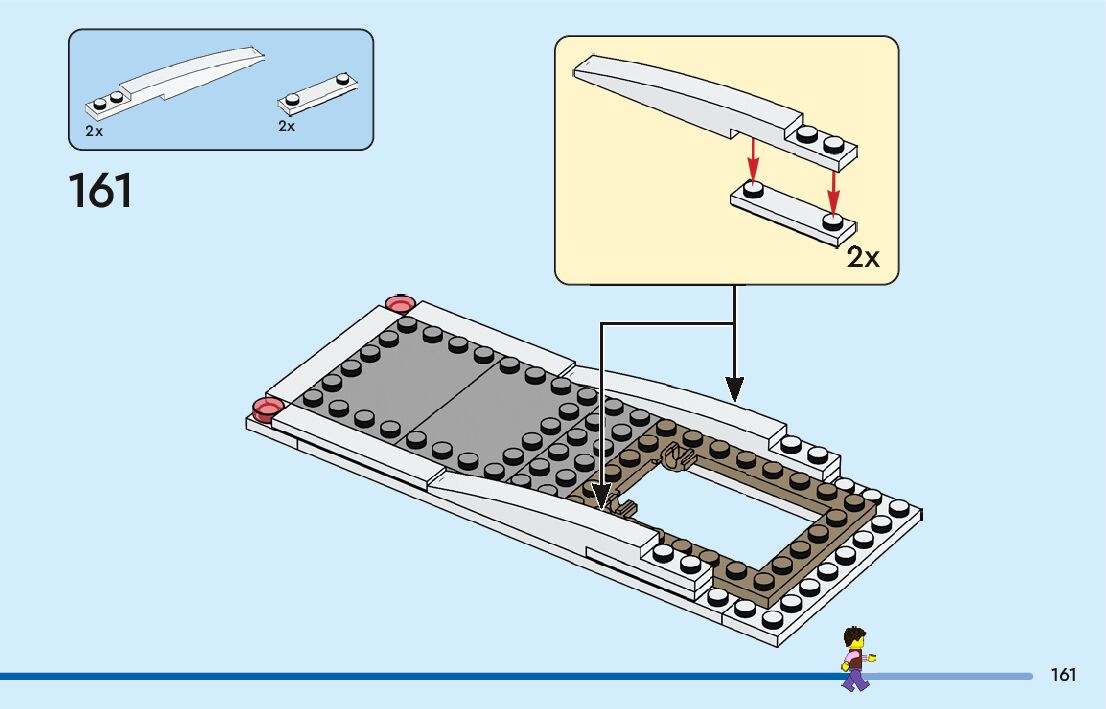 2x
2x
161
2x
161