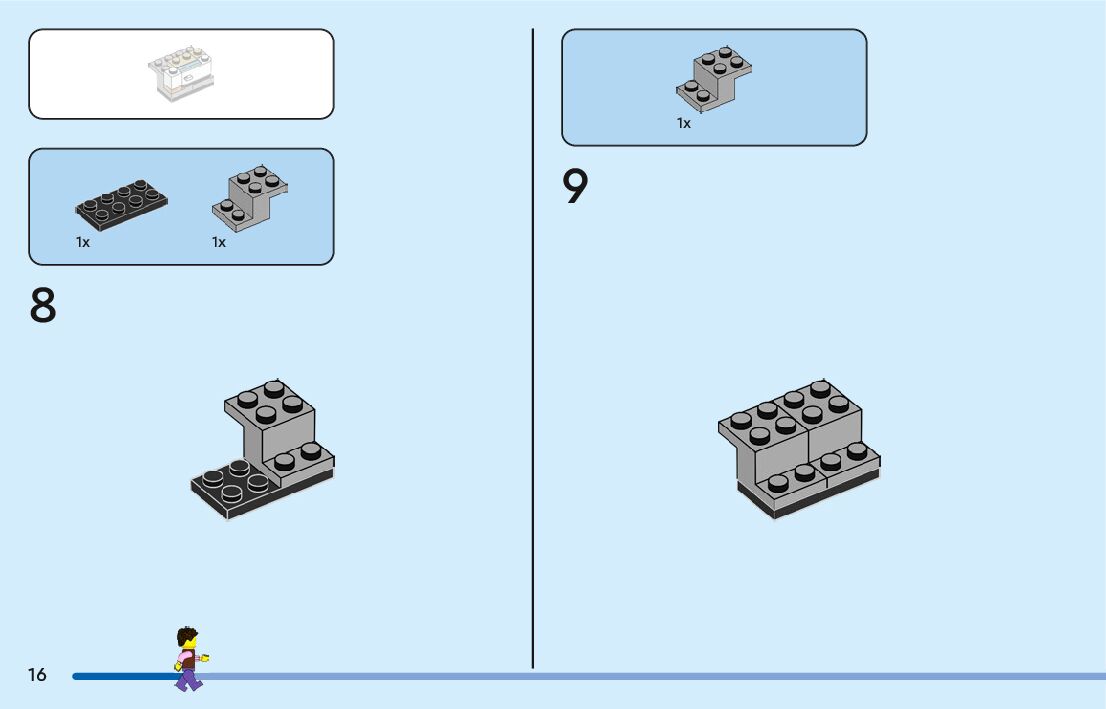 1x

1x

8

1x

9

16