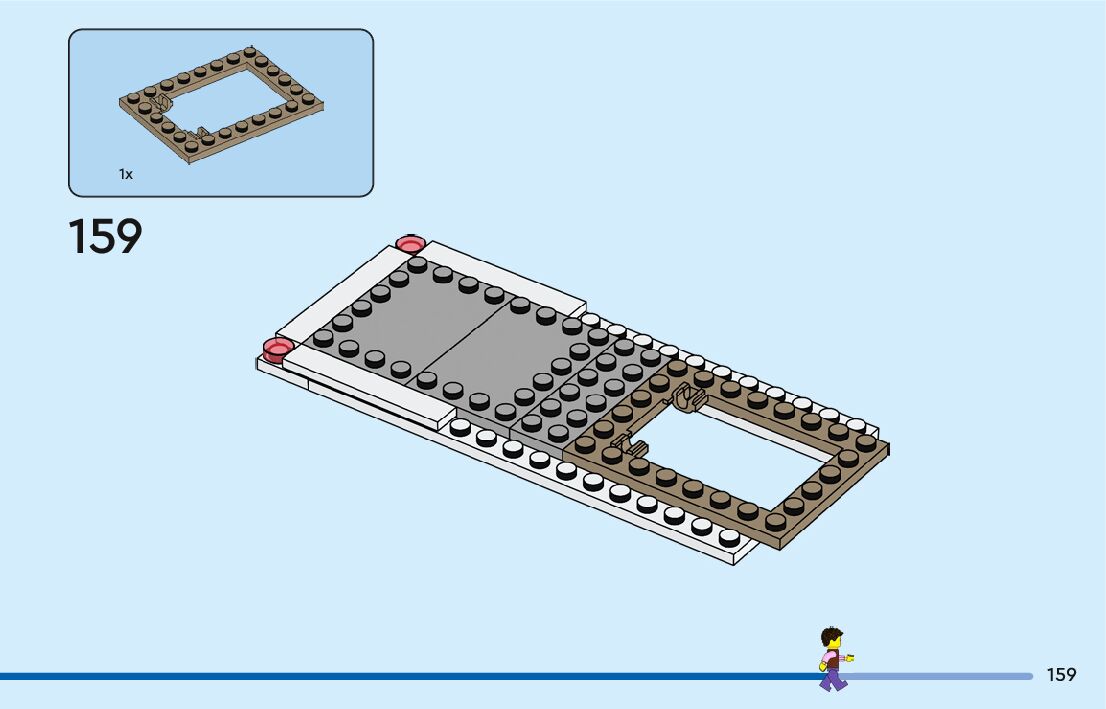 1x

159

159