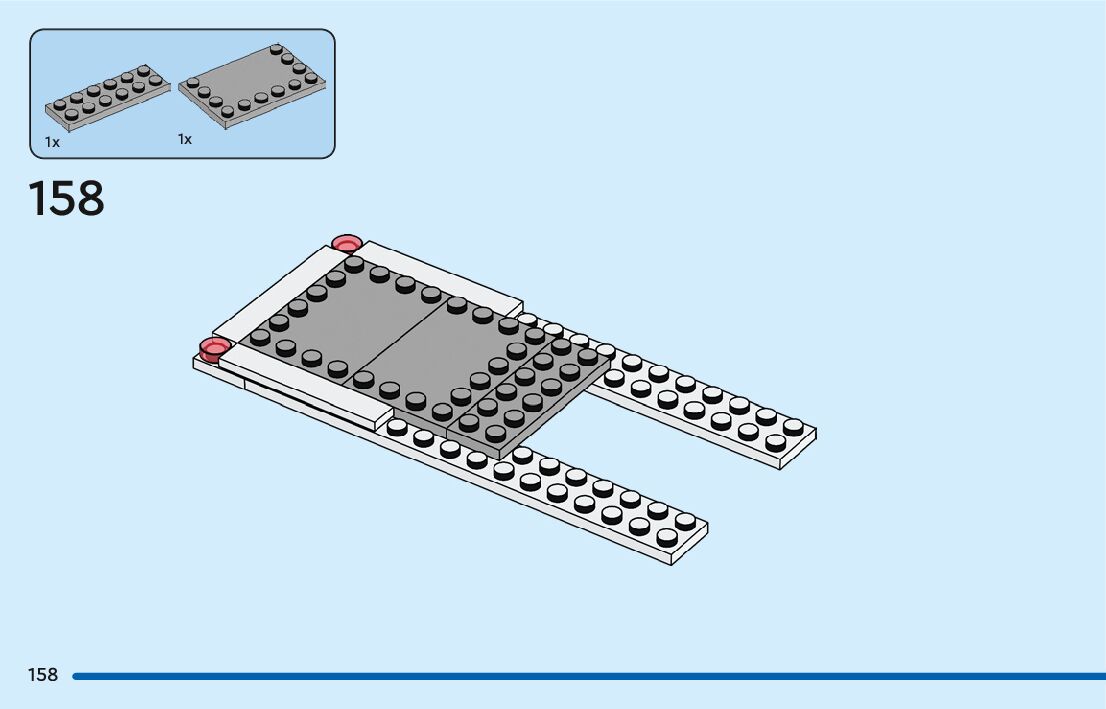 1x
1x
158

158