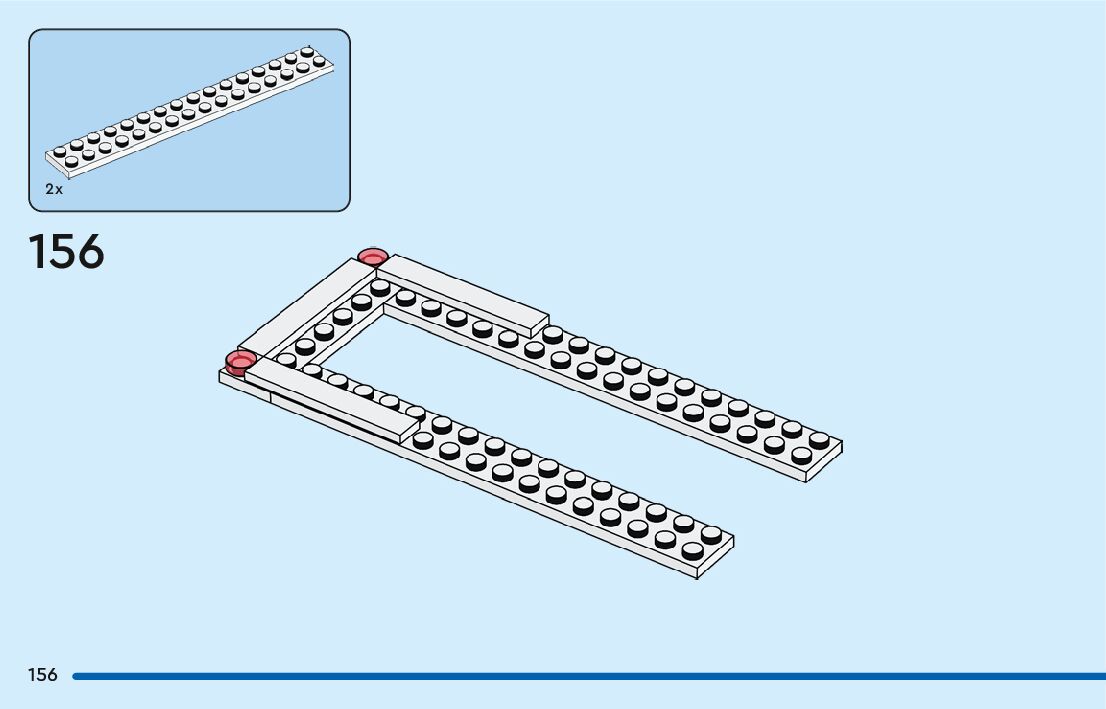 2x

156

156