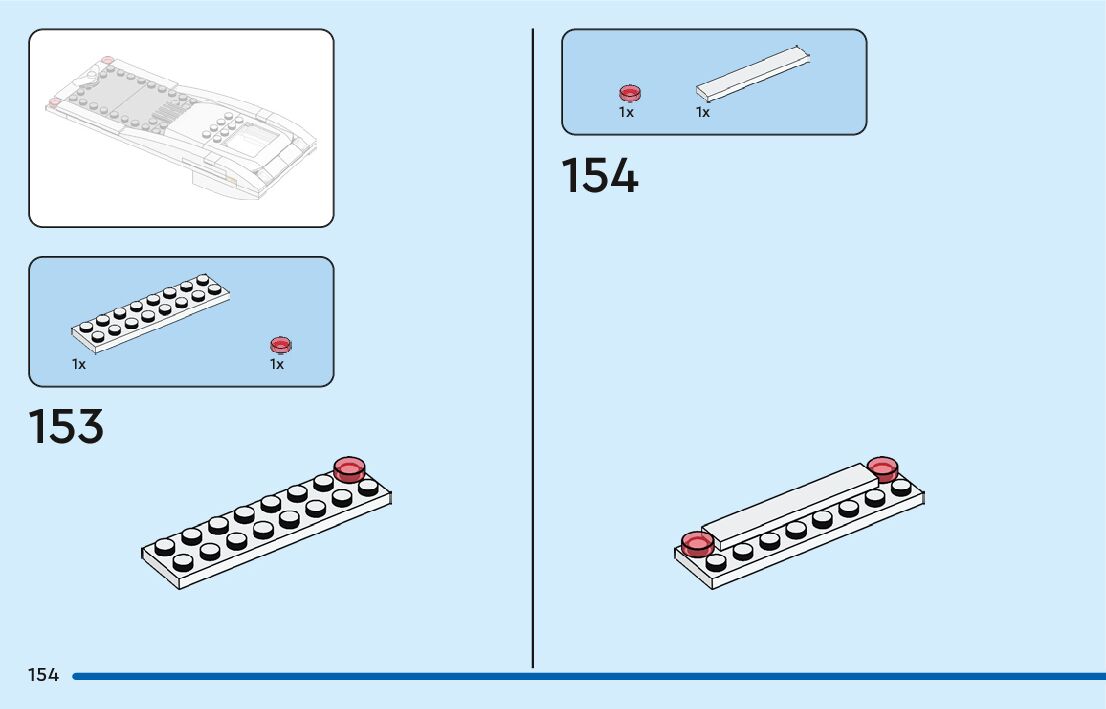 1x

1x

153

1x

1x

154

154