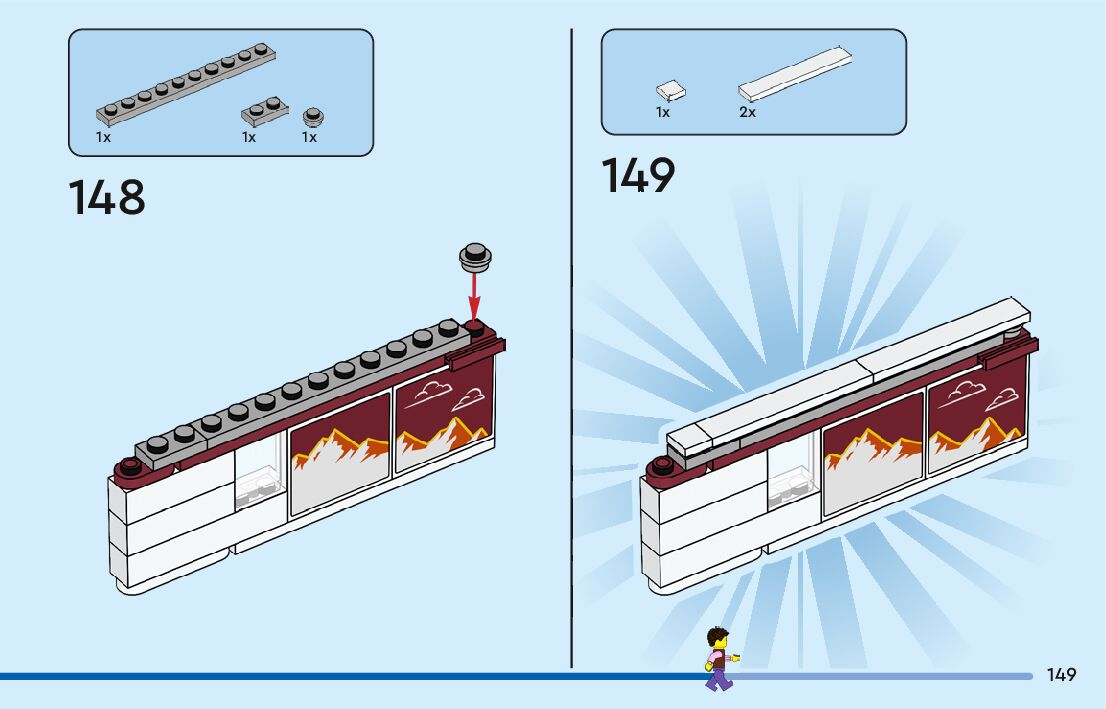 1x 1x 1x

148

1x 2x

149

149