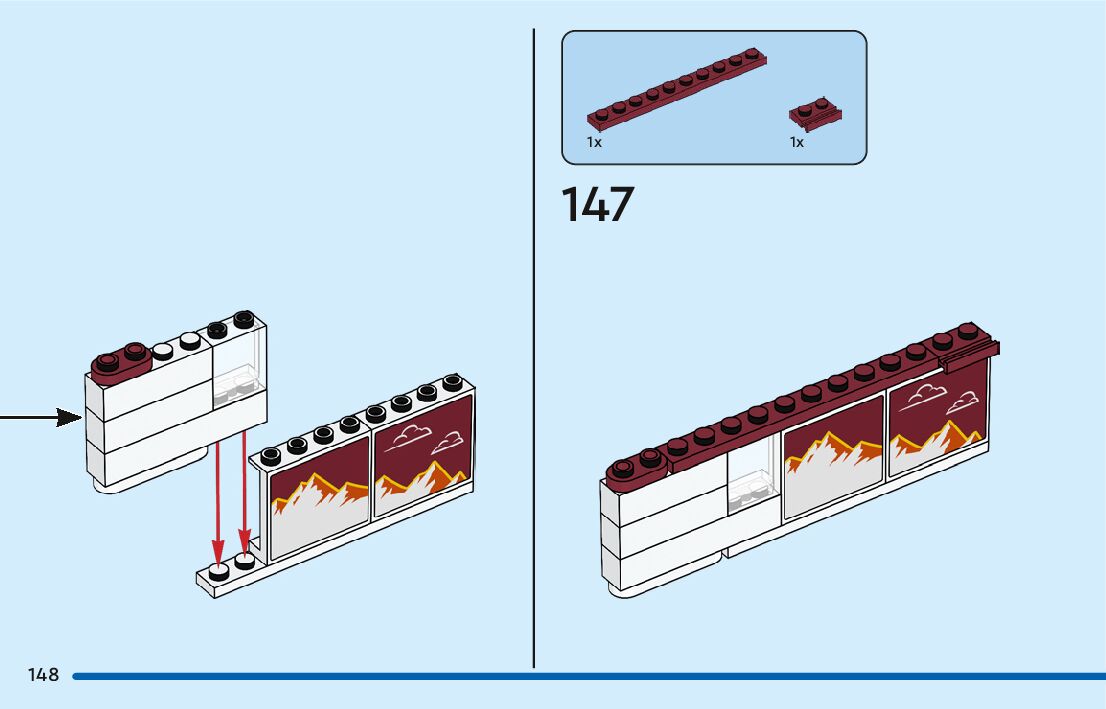 1x

1x

147

148