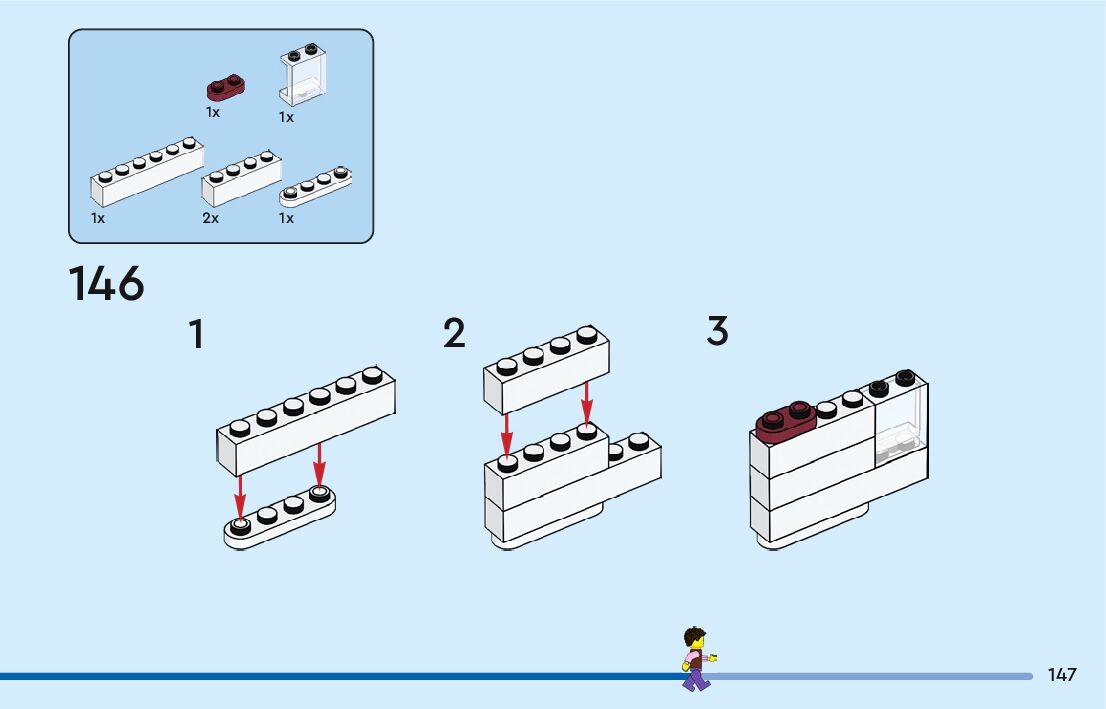 1x
1x
1x
2x
1x

146

1

2

3

147