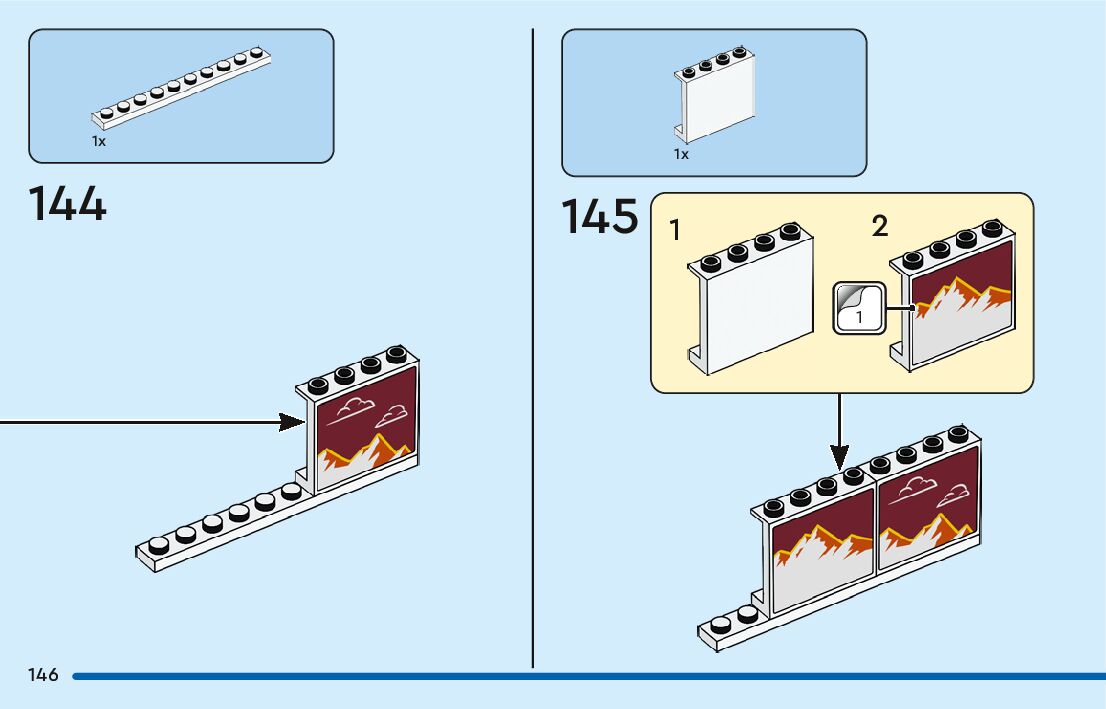 1x

144

1x

145

1

2

1

146