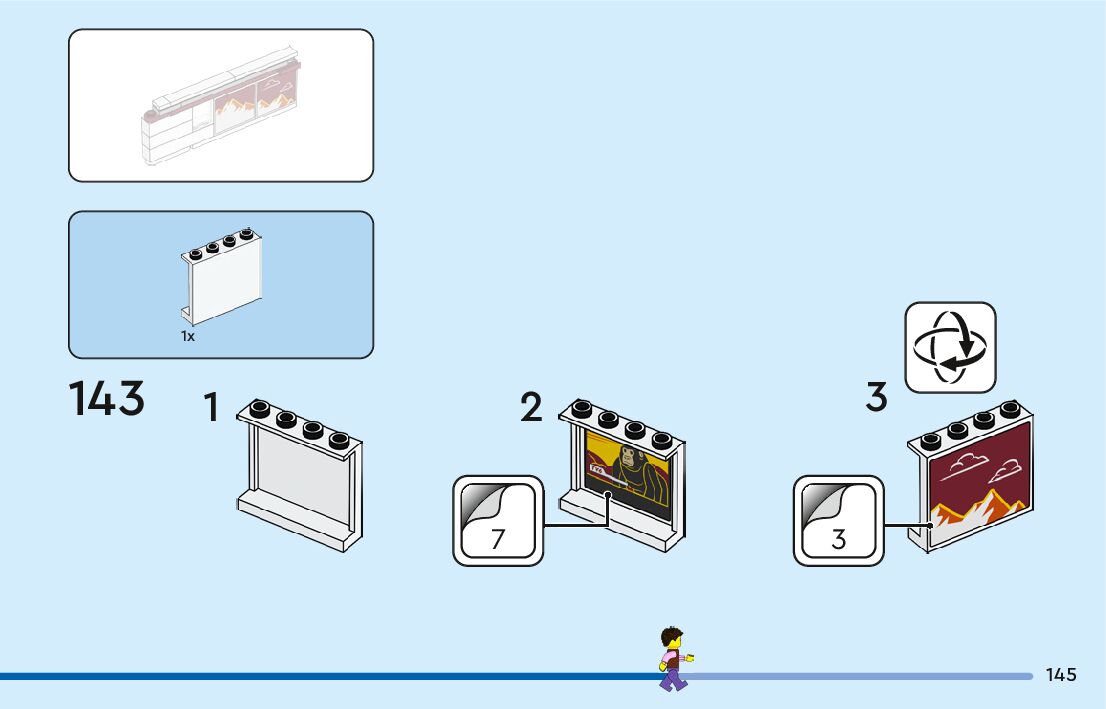 1x

143

1

2

7

3

3

145