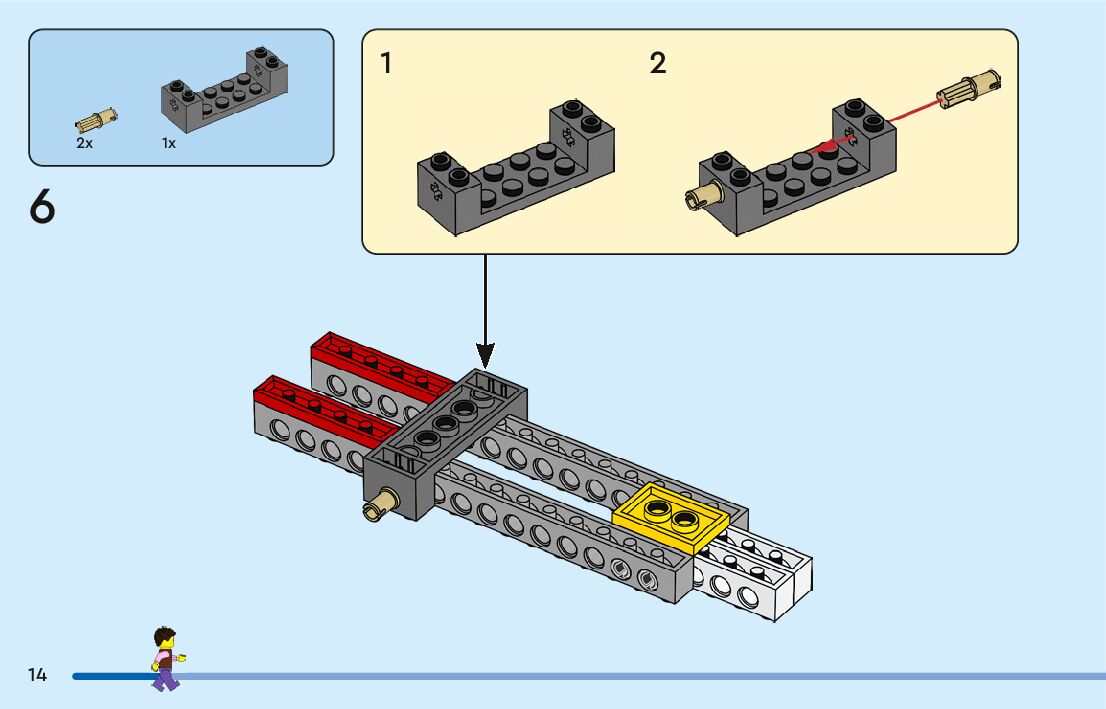 2x
1x

6

1

2

14