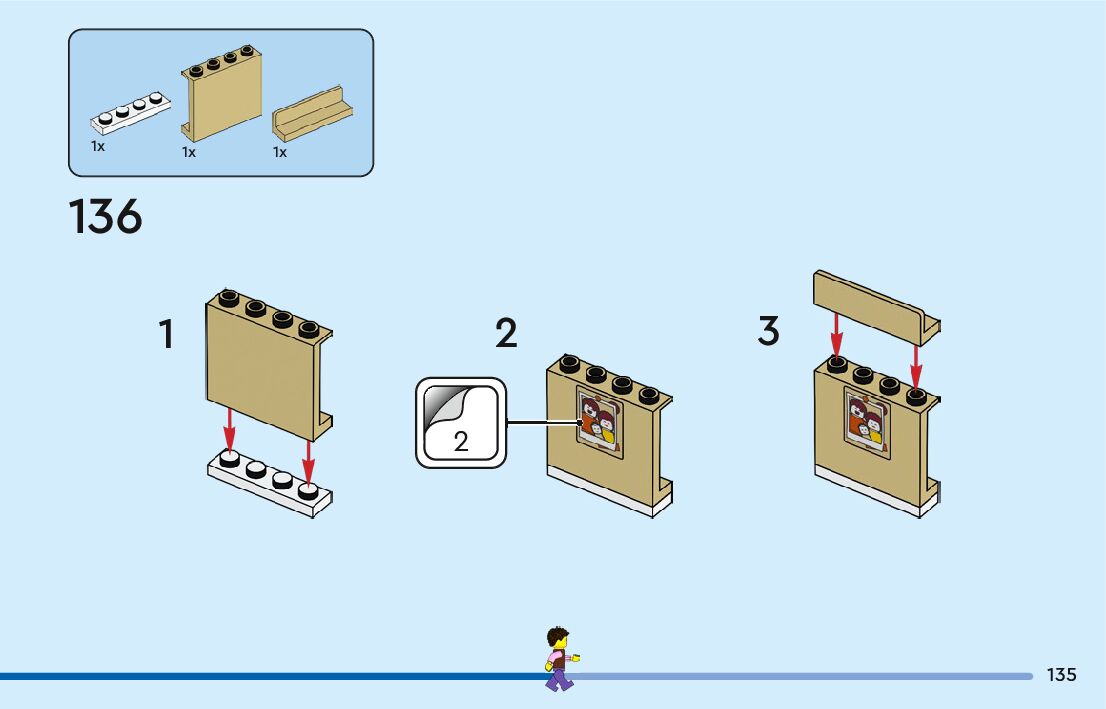 1x
1x
1x

136

1

2

2

3

135